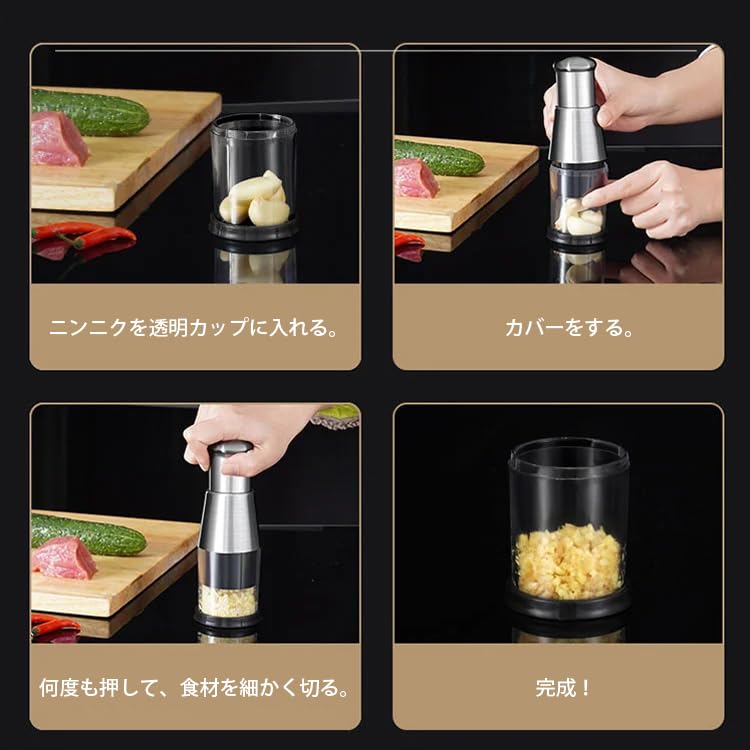 ニンニクを透明カップに入れる。

カバーをする。

何度も押して、食材を細かく切る。

完成！