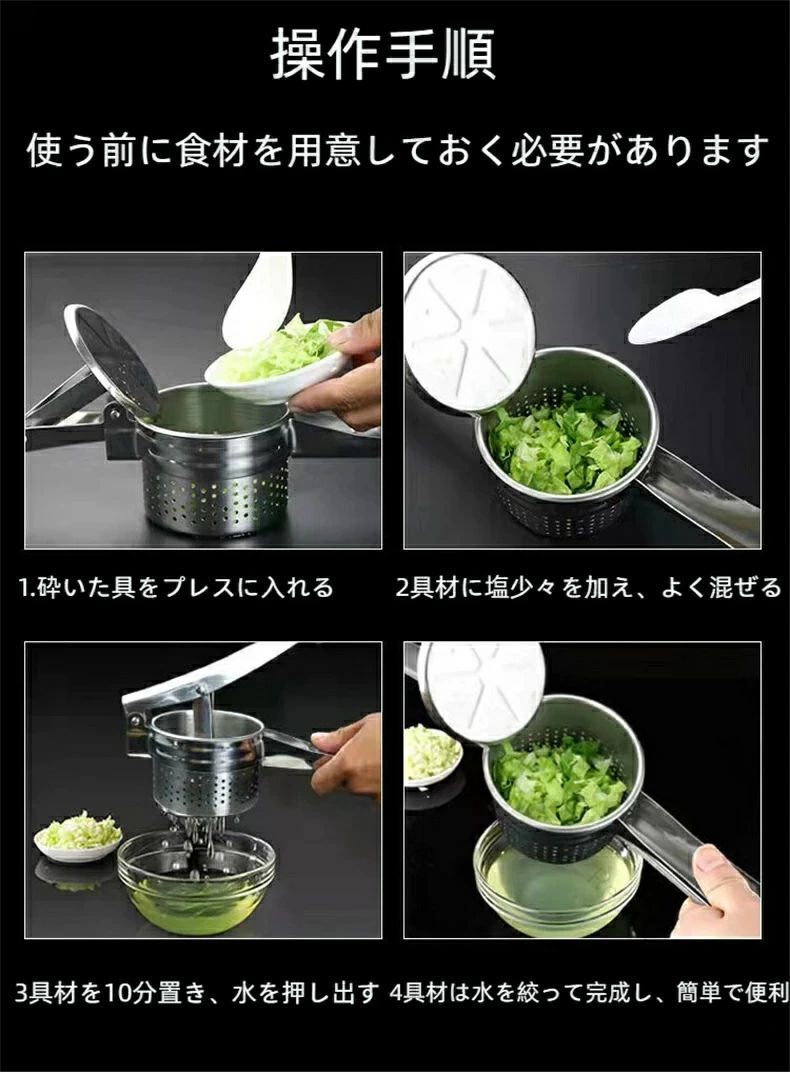 操作手順

使う前に食材を用意しておく必要があります

1.砕いた具をプレスに入れる

2具材に塩少々を加え、よく混ぜる

3具材を10分置き、水を押し出す

4具材は水を絞って完成し、簡単で便利