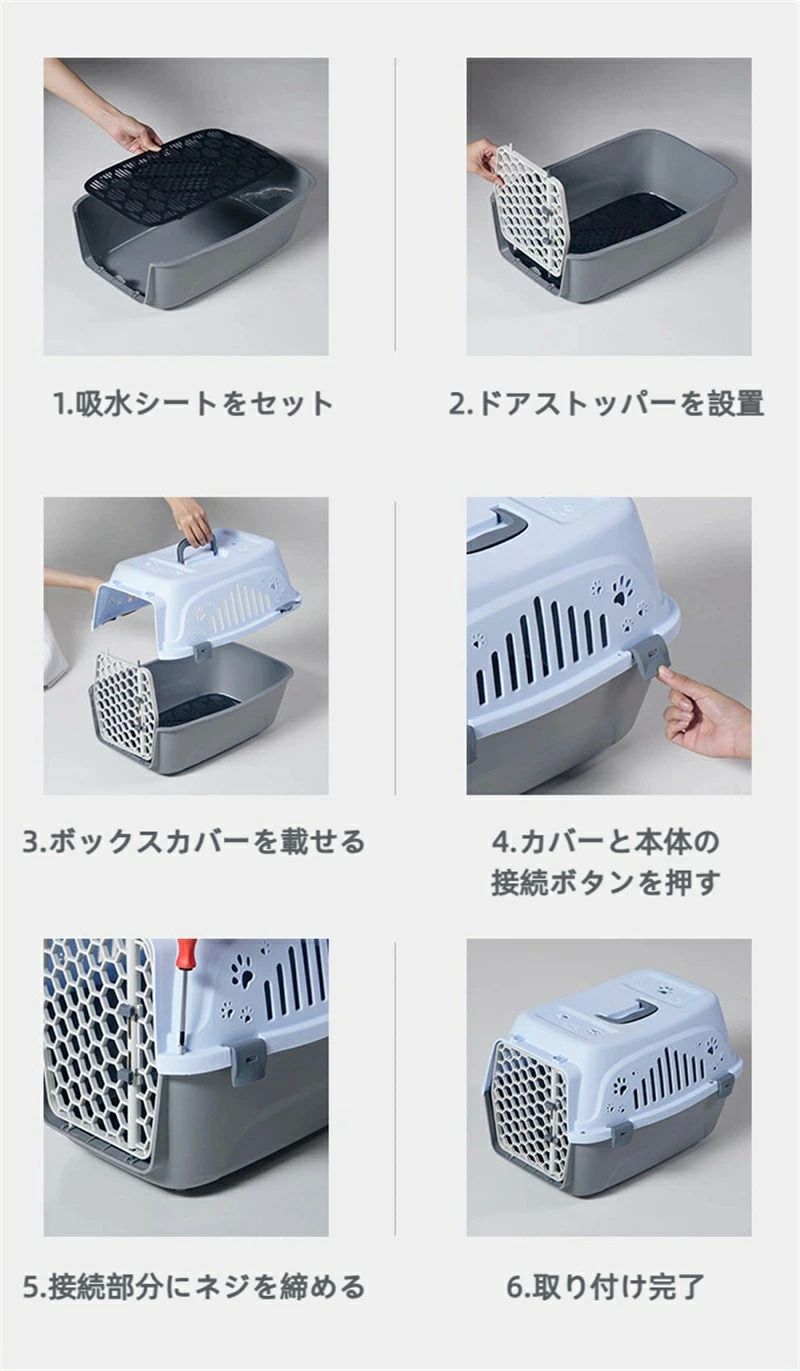 1.吸水シートをセット

2.ドアストッパーを設置

3.ボックスカバーを載せる

4.カバーと本体の接続ボタンを押す

5.接続部分にネジを締める

6.取り付け完了