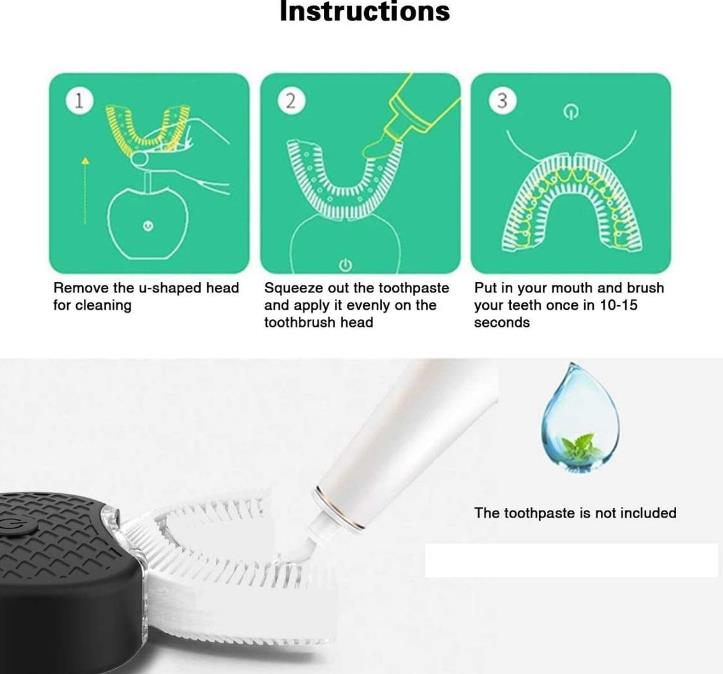 Instructions

1

Remove the u-shaped head for cleaning

2

Squeeze out the toothpaste and apply it evenly on the toothbrush head

3

Put in your mouth and brush your teeth once in 10-15 seconds

The toothpaste is not included