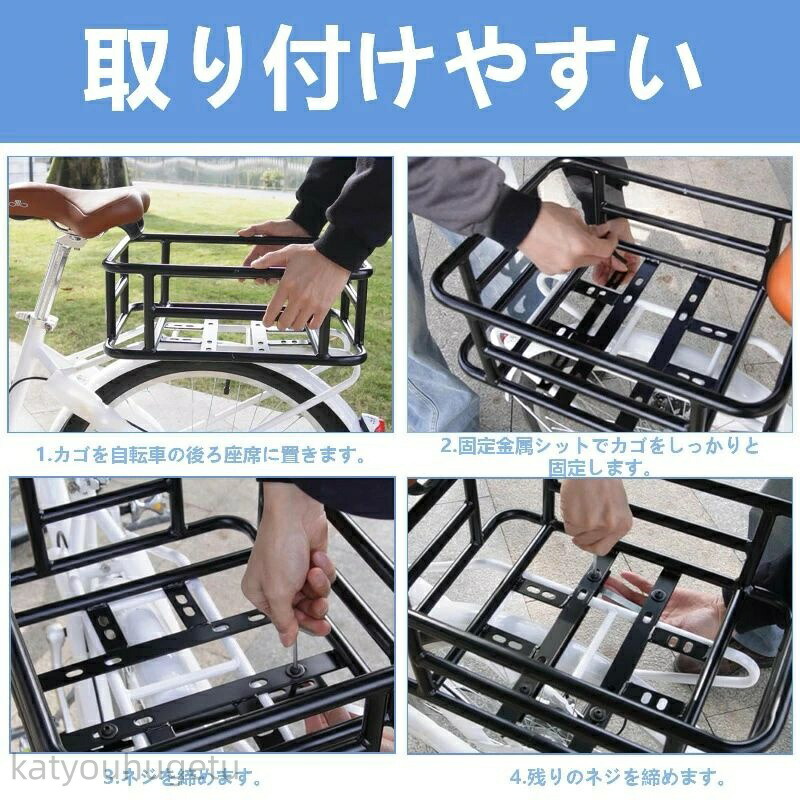 取り付けやすい

1.カゴを自転車の後ろ座席に置きます。

2.固定金属シットでカゴをしっかりと固定します。

3.ネジを締めます。

4.残りのネジを締めます。

katyouhugetu