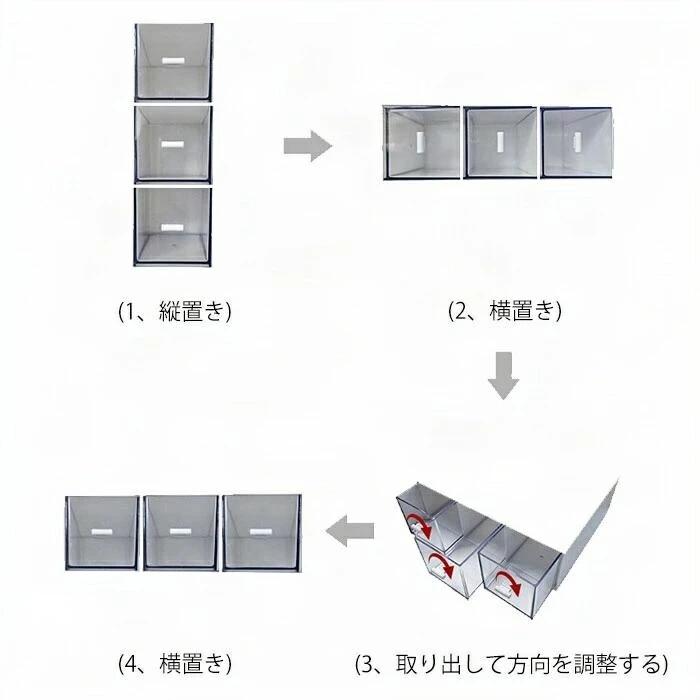 (1、縦置き)

(2、横置き)

(4、横置き)

(3、取り出して方向を調整する)