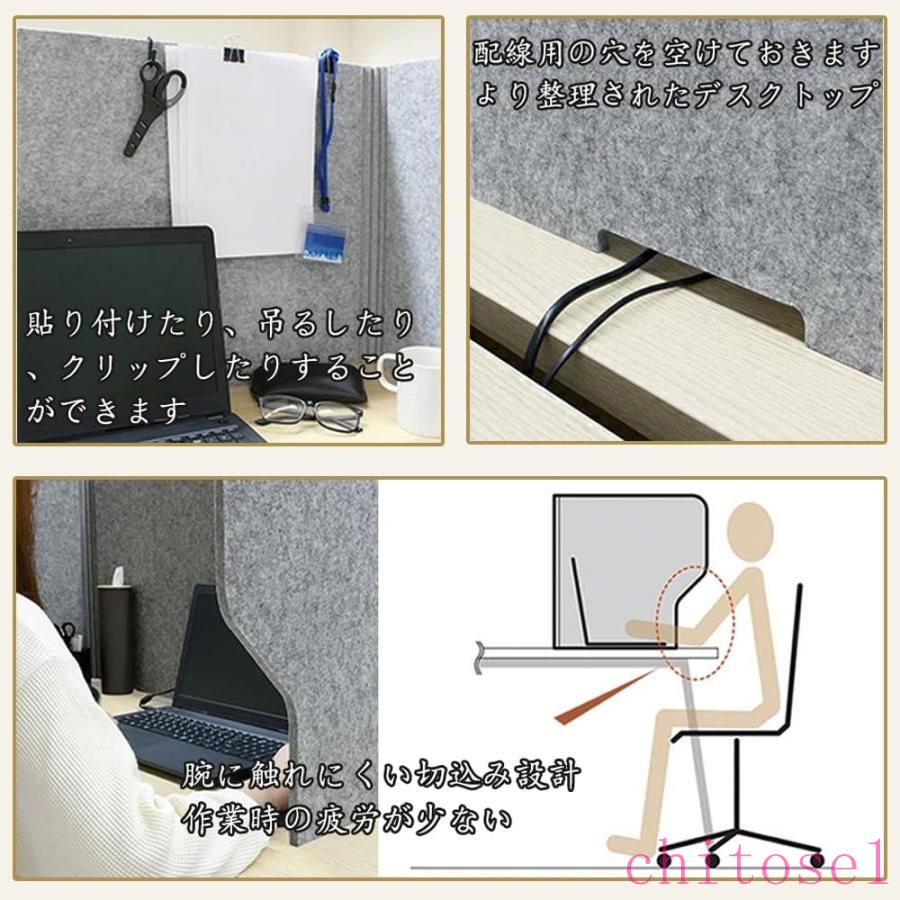 貼り付けたり、吊るしたり、クリップしたりすることができます

配線用の穴を空けておきます
より整理されたデスクトップ

腕に触れにくい切込み設計
作業時の疲労が少ない

chitose1