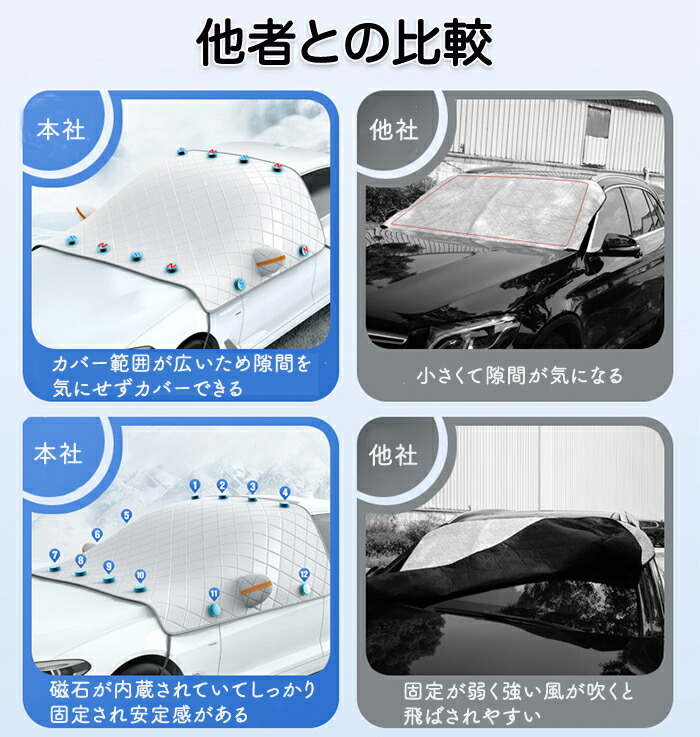 他者との比較

本社

カバー範囲が広いため隙間を気にせずカバーできる

他社

小さくて隙間が気になる

本社

1 2 3 4 5 6 7 8 9 10 11 12

磁石が内蔵されていてしっかり固定され安定感がある

他社

固定が弱く強い風が吹くと飛ばされやすい