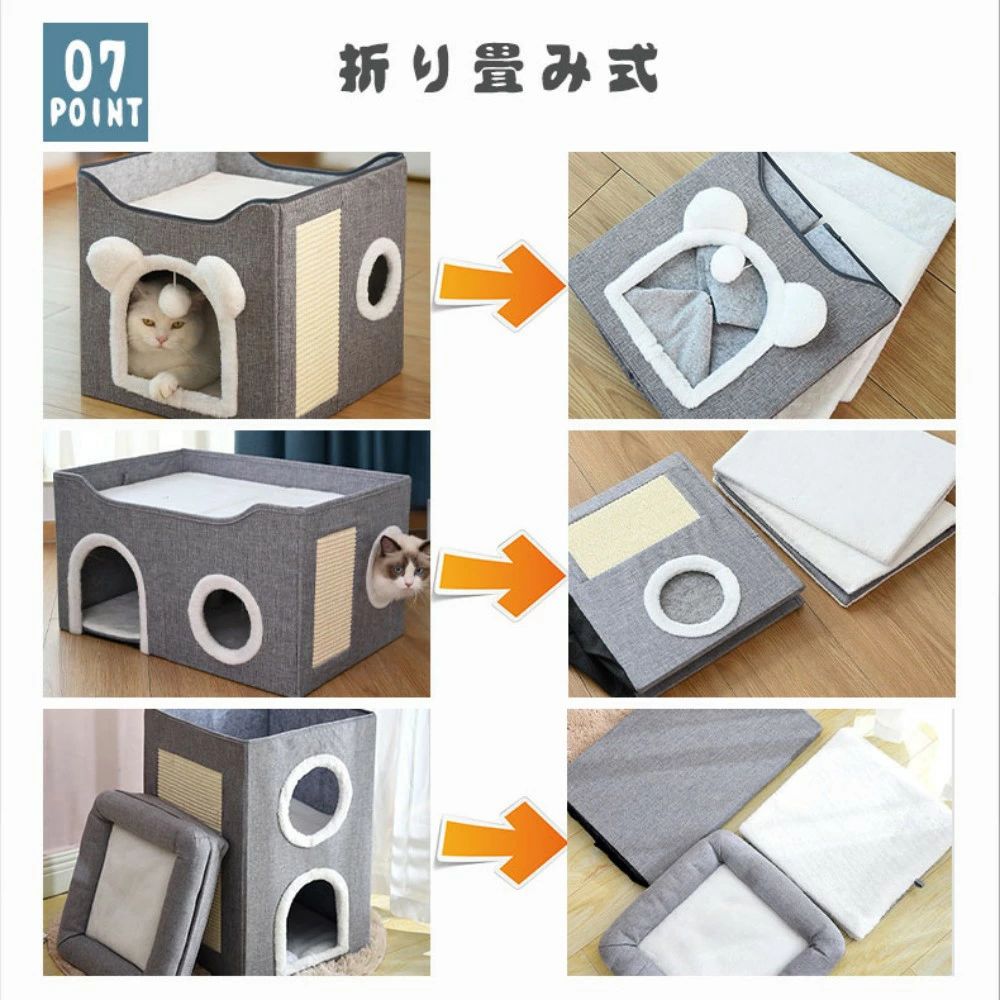 07
POINT

折り畳み式