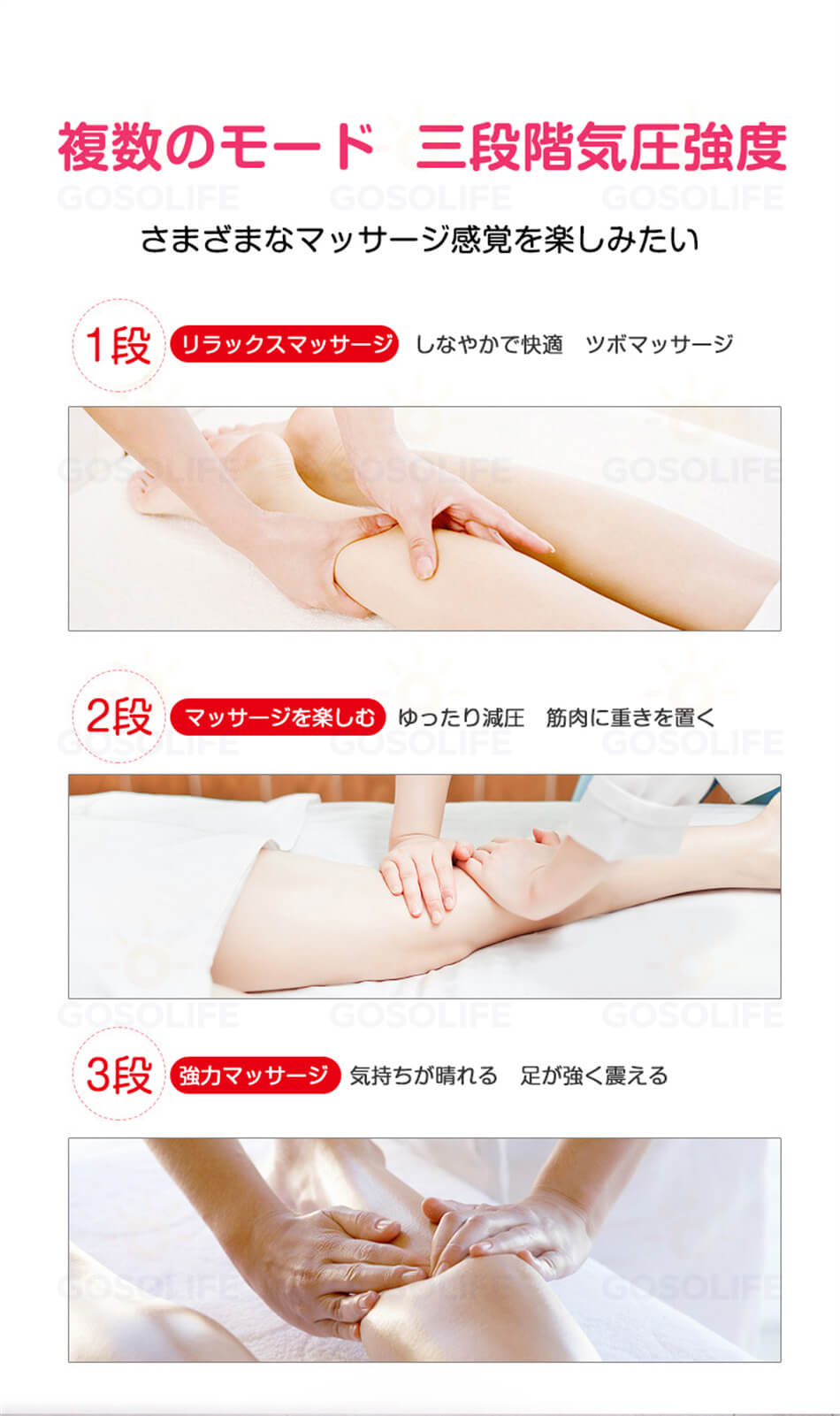 複数のモード　三段階気圧強度

GOSOLIFE GOSOLIFE GOSOLIFE

さまざまなマッサージ感覚を楽しみたい

1段 リラックスマッサージ しなやかで快適　ツボマッサージ

GOSOLIFE GOSOLIFE GOSOLIFE

2段 マッサージを楽しむ ゆったり減圧　筋肉に重きを置く

GOSOLIFE GOSOLIFE GOSOLIFE

GOSOLIFE GOSOLIFE GOSOLIFE

3段 強力マッサージ 気持ちが晴れる　足が強く震える

GOSOLIFE GOSOLIFE GOSOLIFE