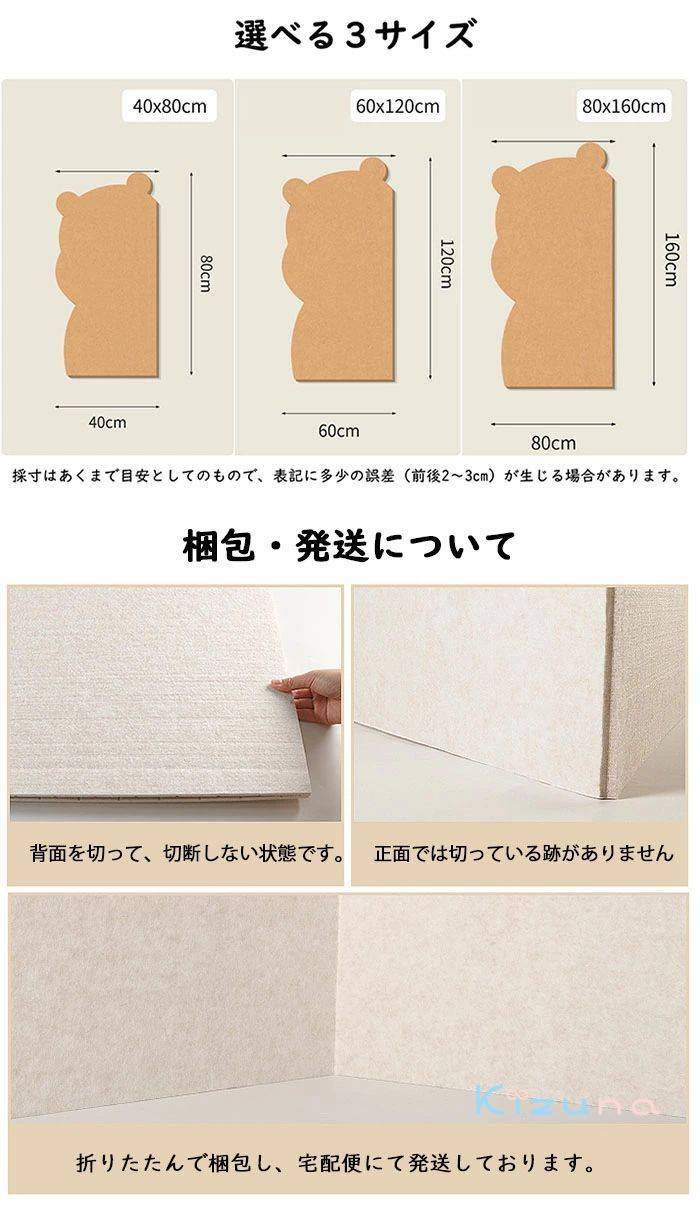 選べる３サイズ

40x80cm

80cm

40cm

60x120cm

120cm

60cm

80x160cm

160cm

80cm

採寸はあくまで目安としてのもので、表記に多少の誤差（前後2～3cm）が生じる場合があります。

梱包・発送について

背面を切って、切断しない状態です。

正面では切っている跡がありません

Kizuna

折りたたんで梱包し、宅配便にて発送しております。