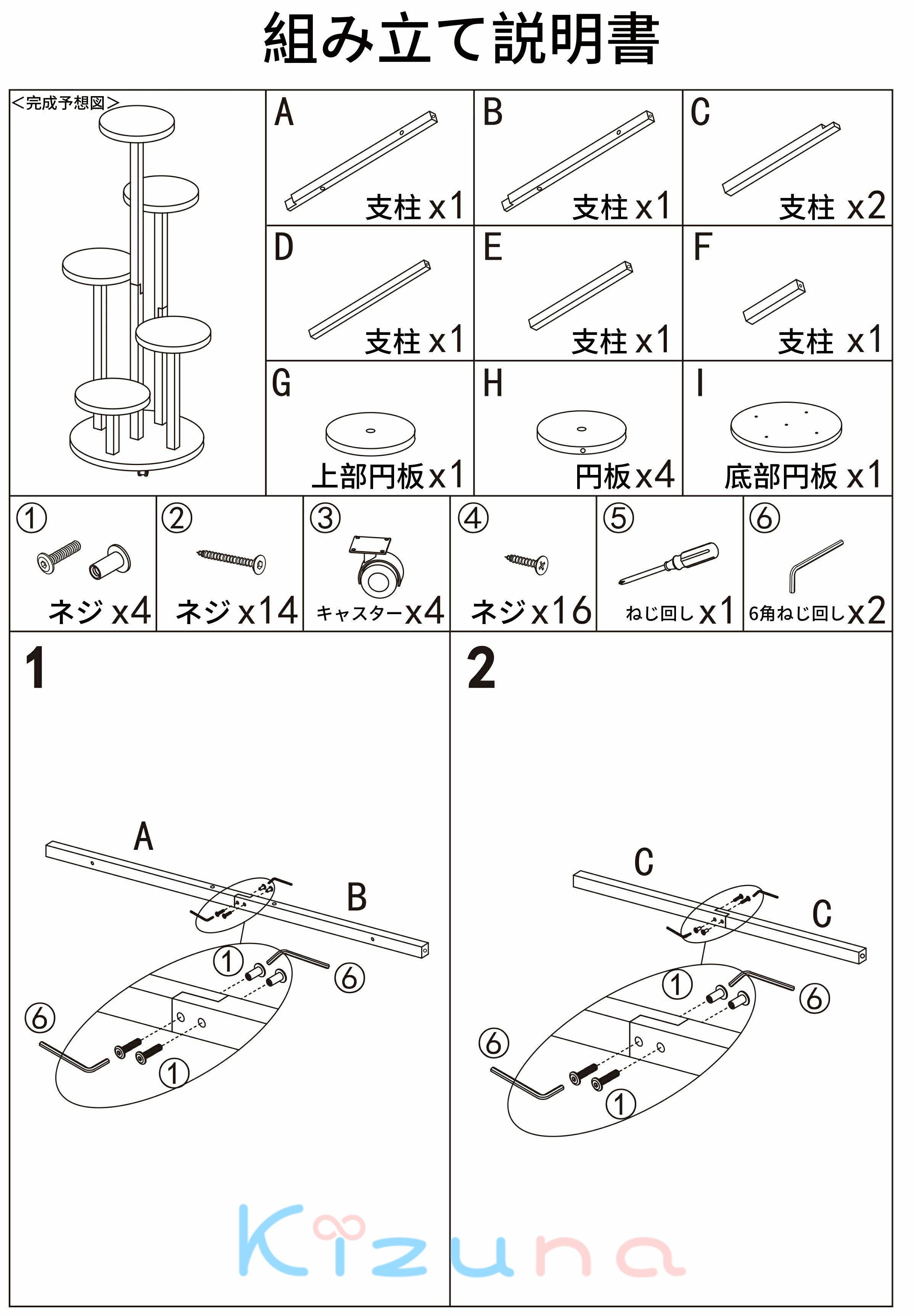 組み立て説明書

＜完成予想図＞

A
支柱 x1

B
支柱 x1

C
支柱 x2

D
支柱 x1

E
支柱 x1

F
支柱 x1

G
上部円板 x1

H
円板 x4

I
底部円板 x1

①
ネジ x4

②
ネジ x14

③
キャスター x4

④
ネジ x16

⑤
ねじ回し x1

⑥
6角ねじ回し x2

1

A
B
①
⑥
⑥
①

2

C
C
①
⑥
⑥
①

Kizuna