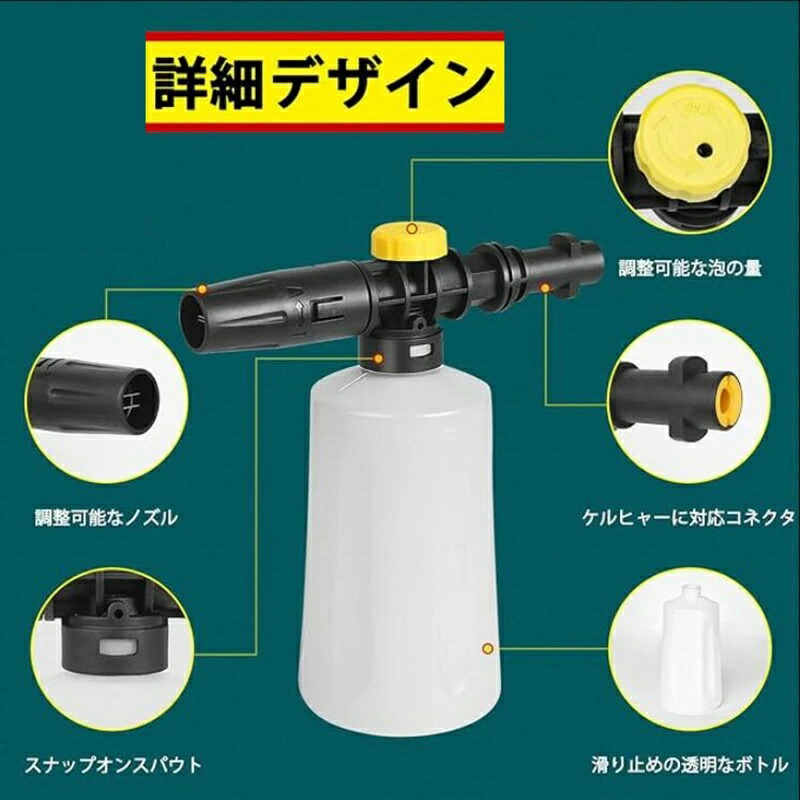 詳細デザイン

調整可能な泡の量

調整可能なノズル

ケルヒャーに対応コネクタ

スナップオンスパウト

滑り止めの透明なボトル