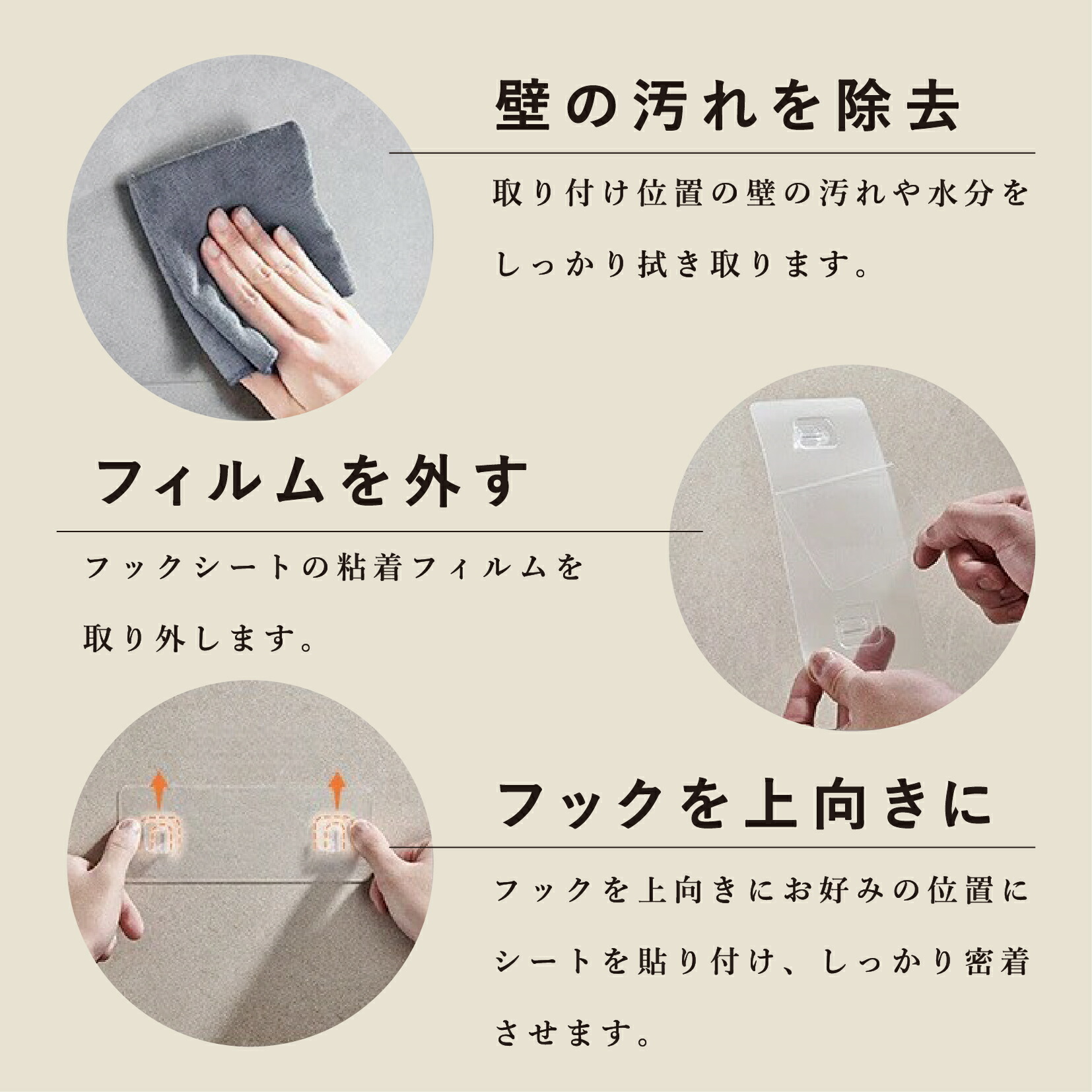 壁の汚れを除去

取り付け位置の壁の汚れや水分をしっかり拭き取ります。

フィルムを外す

フックシートの粘着フィルムを取り外します。

フックを上向きに

フックを上向きにお好みの位置にシートを貼り付け、しっかり密着させます。