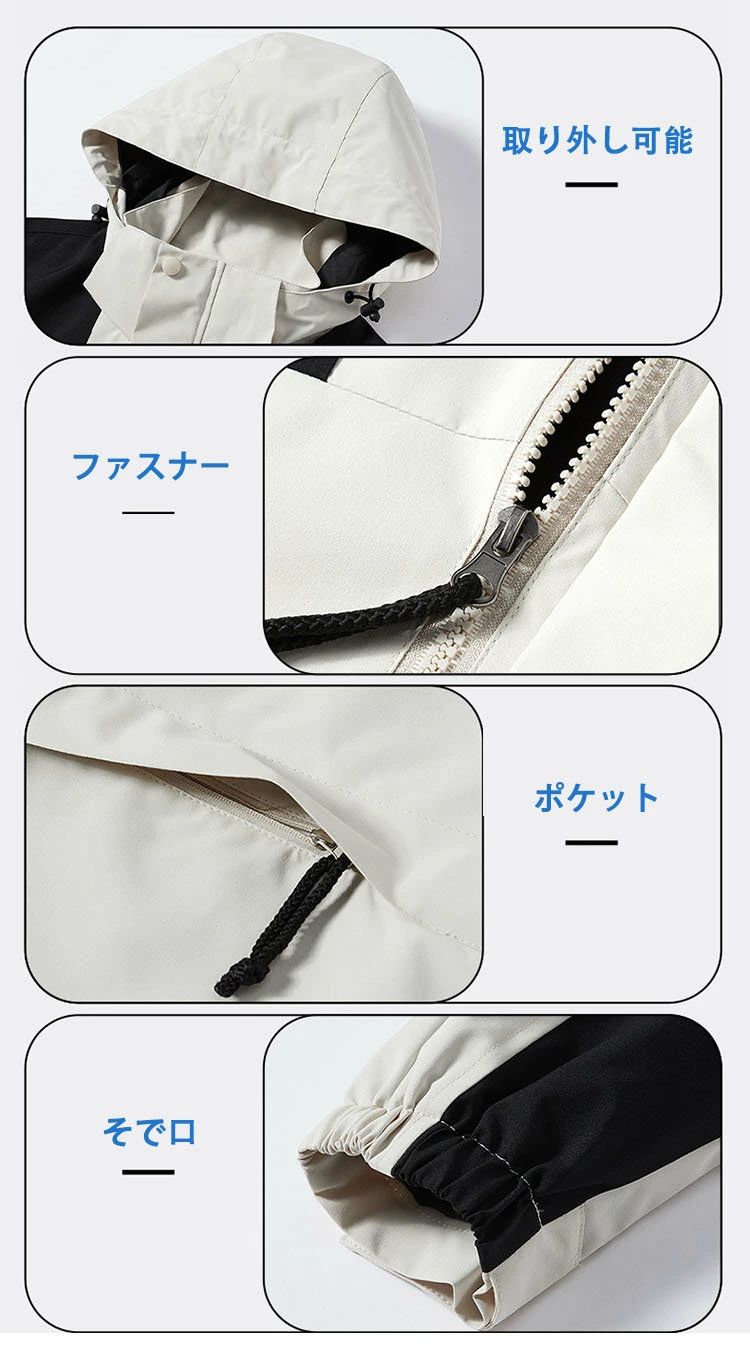 取り外し可能

ファスナー

ポケット

そで口