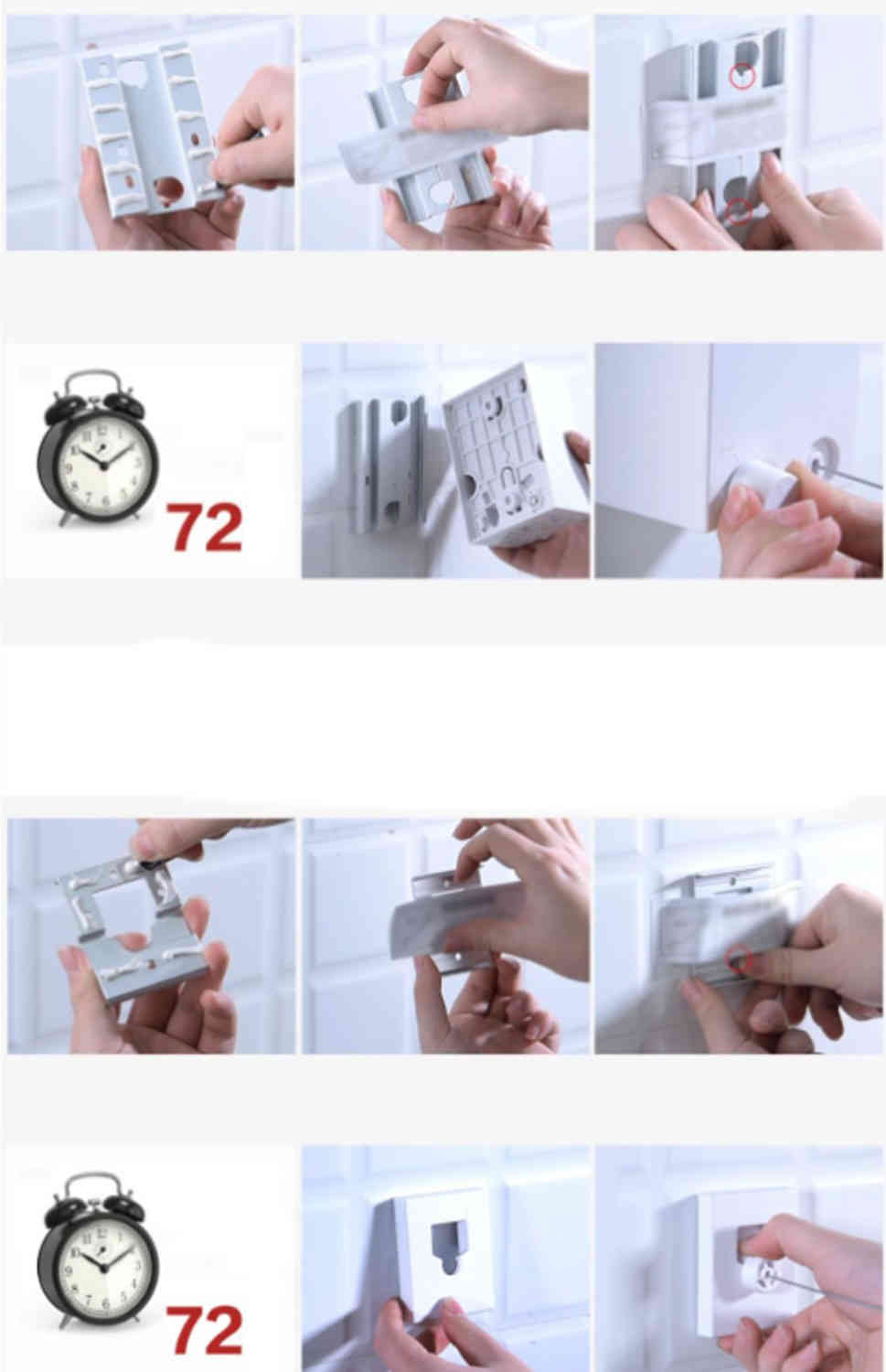 72

72