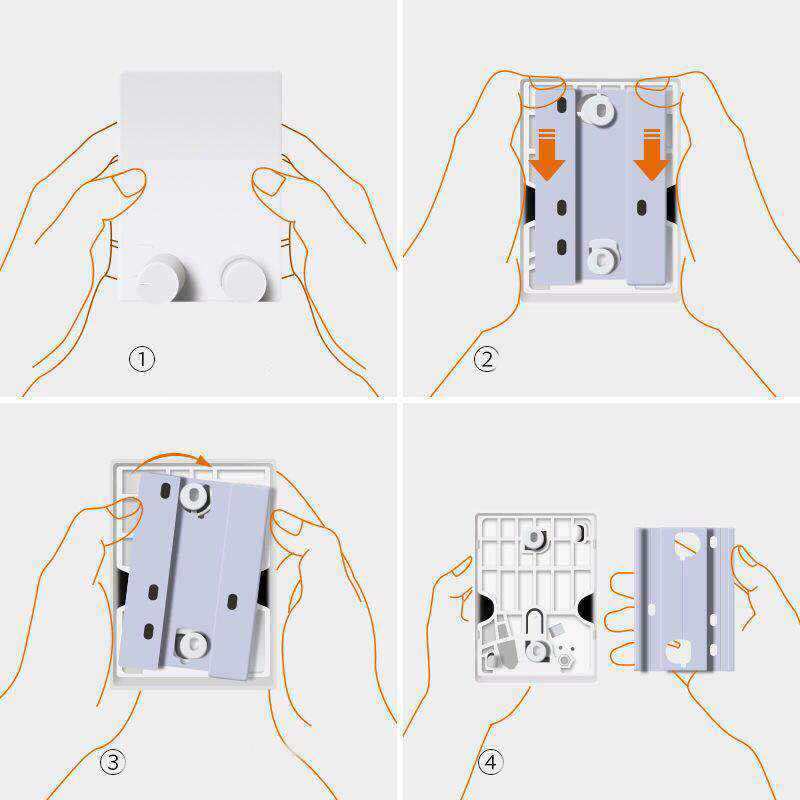 ①

②

③

④