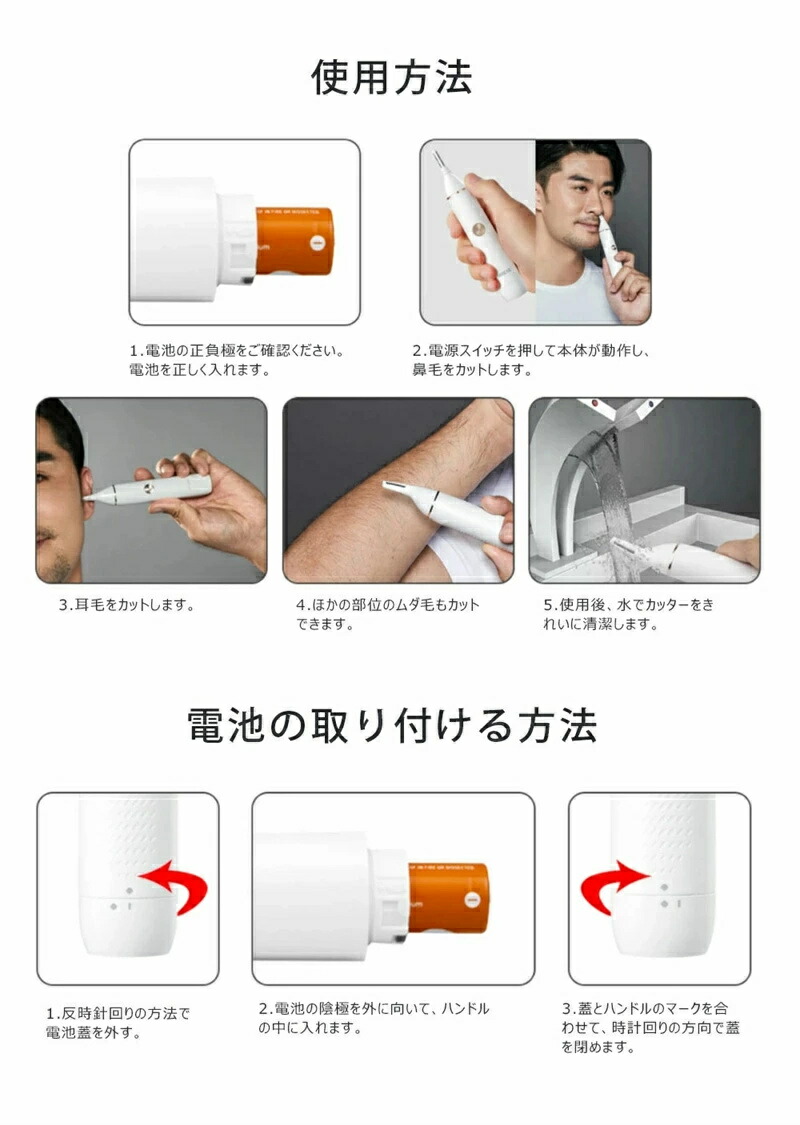 使用方法

1.電池の正負極をご確認ください。電池を正しく入れます。

2.電源スイッチを押して本体が動作し、鼻毛をカットします。

3.耳毛をカットします。

4.ほかの部位のムダ毛もカットできます。

5.使用後、水でカッターをきれいに清潔します。

電池の取り付ける方法

1.反時針回りの方法で電池蓋を外す。

2.電池の陰極を外に向いて、ハンドルの中に入れます。

3.蓋とハンドルのマークを合わせて、時計回りの方向で蓋を閉めます。