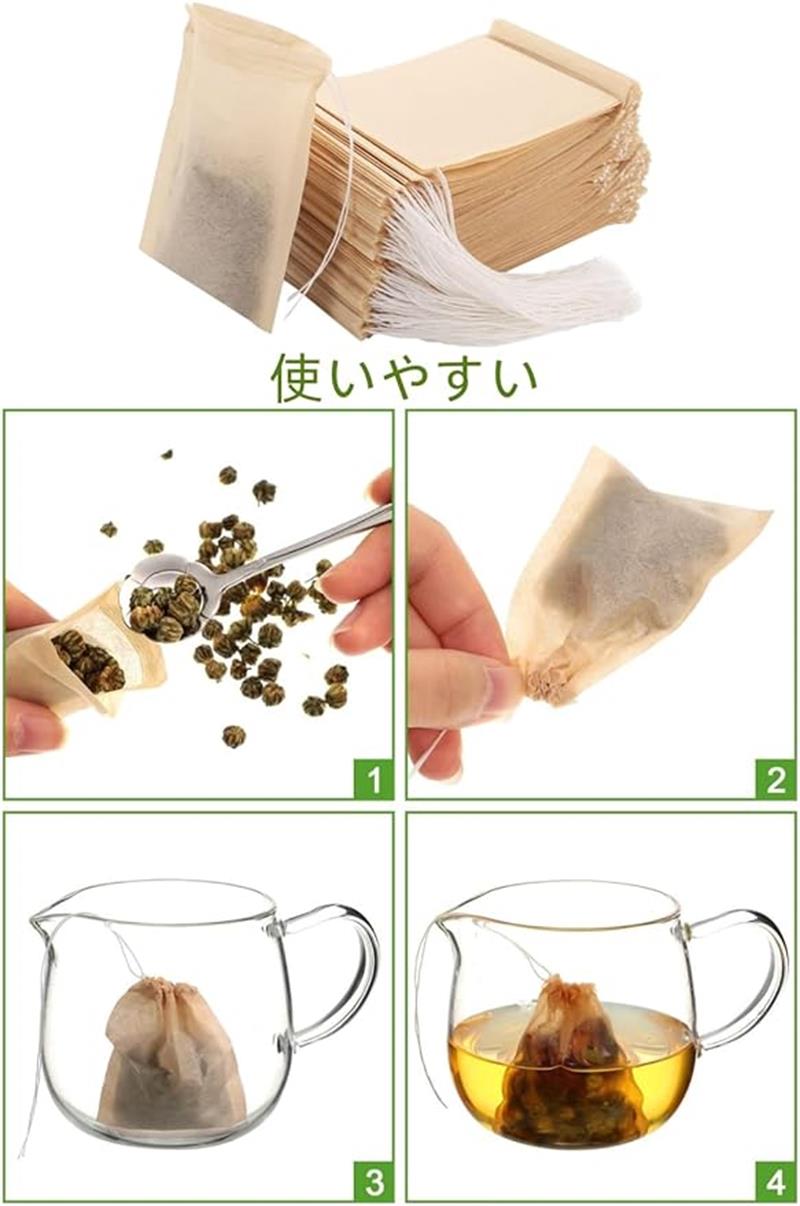 使いやすい

1

2

3

4