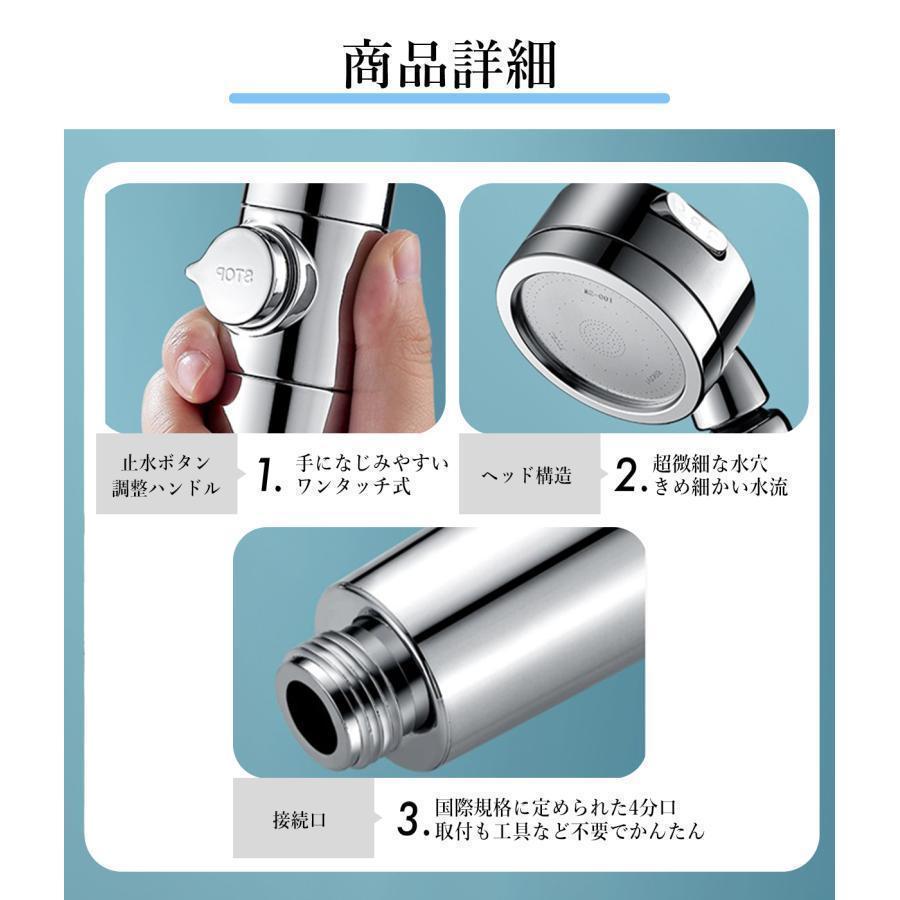 商品詳細

STOP

止水ボタン
調整ハンドル

1. 手になじみやすい
ワンタッチ式

ヘッド構造

2. 超微細な水穴
きめ細かい水流

接続口

3. 国際規格に定められた4分口
取付も工具など不要でかんたん