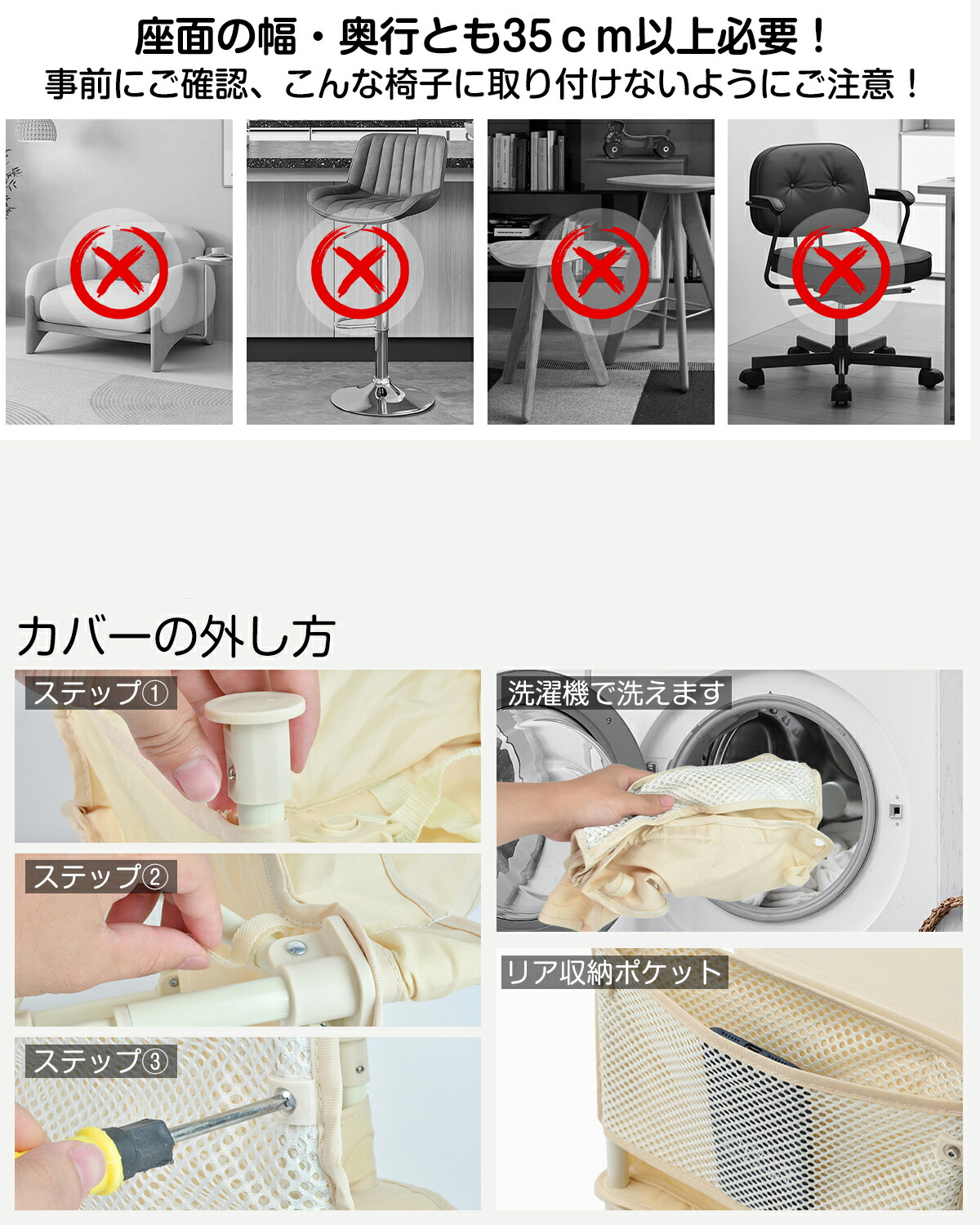 座面の幅・奥行とも35ｃｍ以上必要！
事前にご確認、こんな椅子に取り付けないようにご注意！

カバーの外し方

ステップ①

ステップ②

ステップ③

洗濯機で洗えます

リア収納ポケット