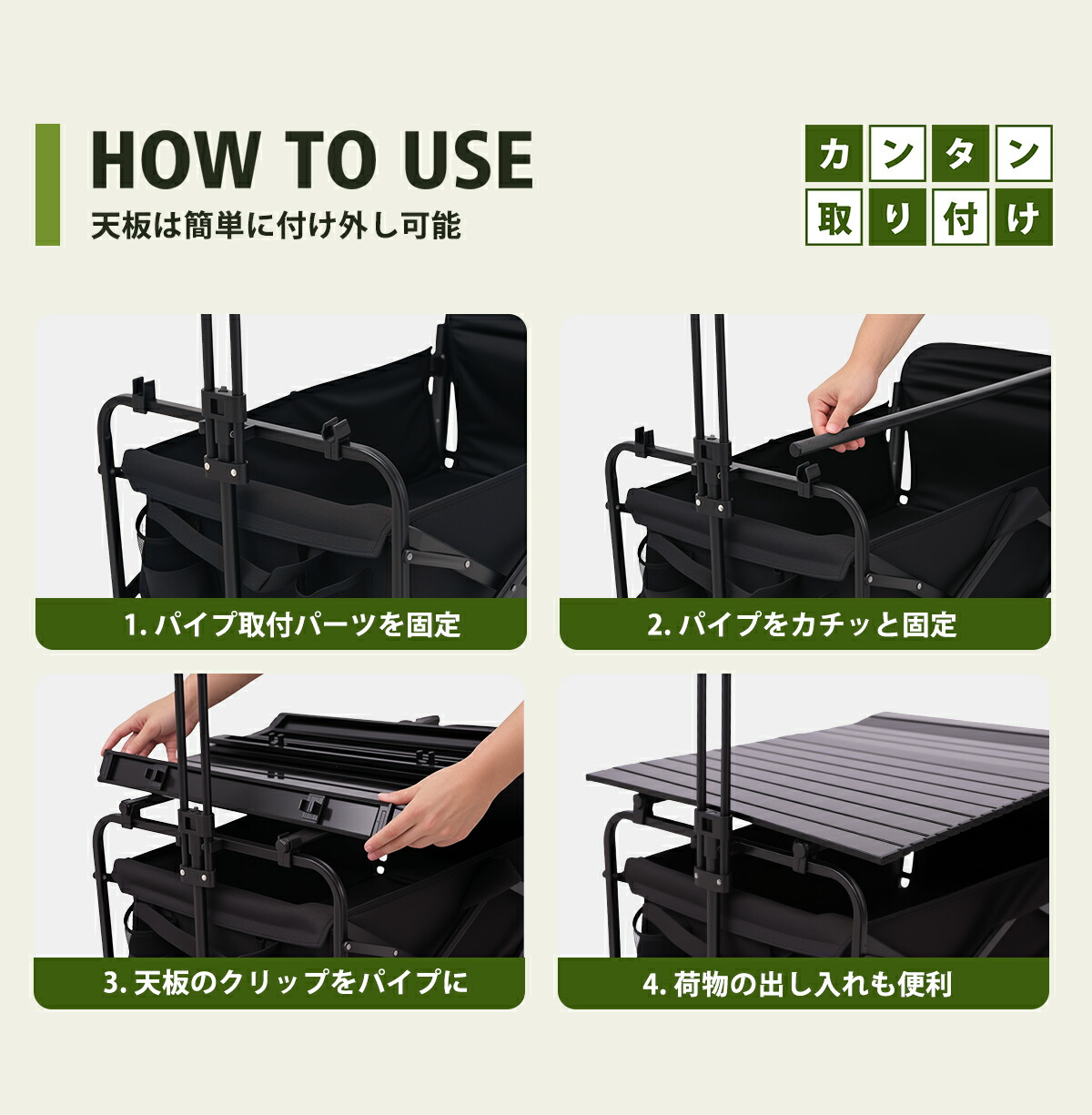 HOW TO USE

天板は簡単に付け外し可能

カンタン
取り付け

1. パイプ取付パーツを固定

2. パイプをカチッと固定

3. 天板のクリップをパイプに

4. 荷物の出し入れも便利