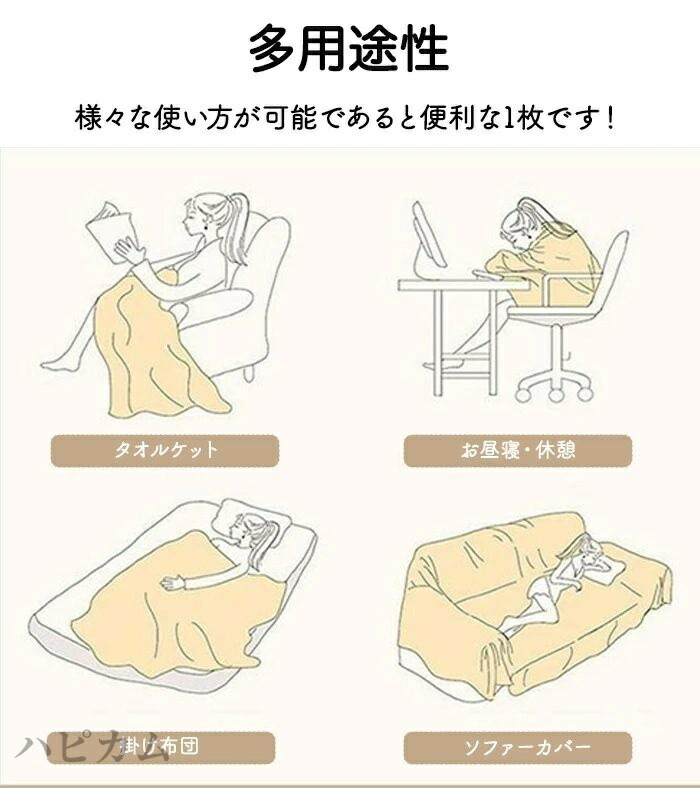 多用途性

様々な使い方が可能であると便利な1枚です！

タオルケット

お昼寝・休憩

掛け布団

ソファーカバー

ハピカム