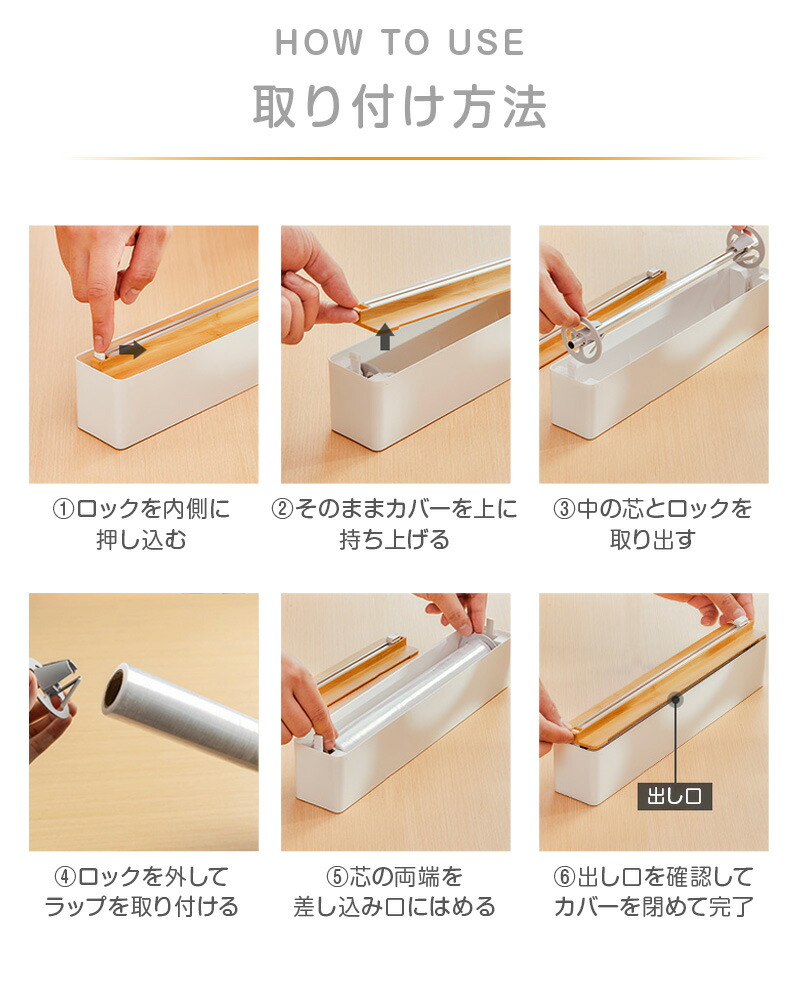 HOW TO USE

取り付け方法

①ロックを内側に押し込む

②そのままカバーを上に持ち上げる

③中の芯とロックを取り出す

④ロックを外してラップを取り付ける

⑤芯の両端を差し込み口にはめる

出し口

⑥出し口を確認してカバーを閉めて完了