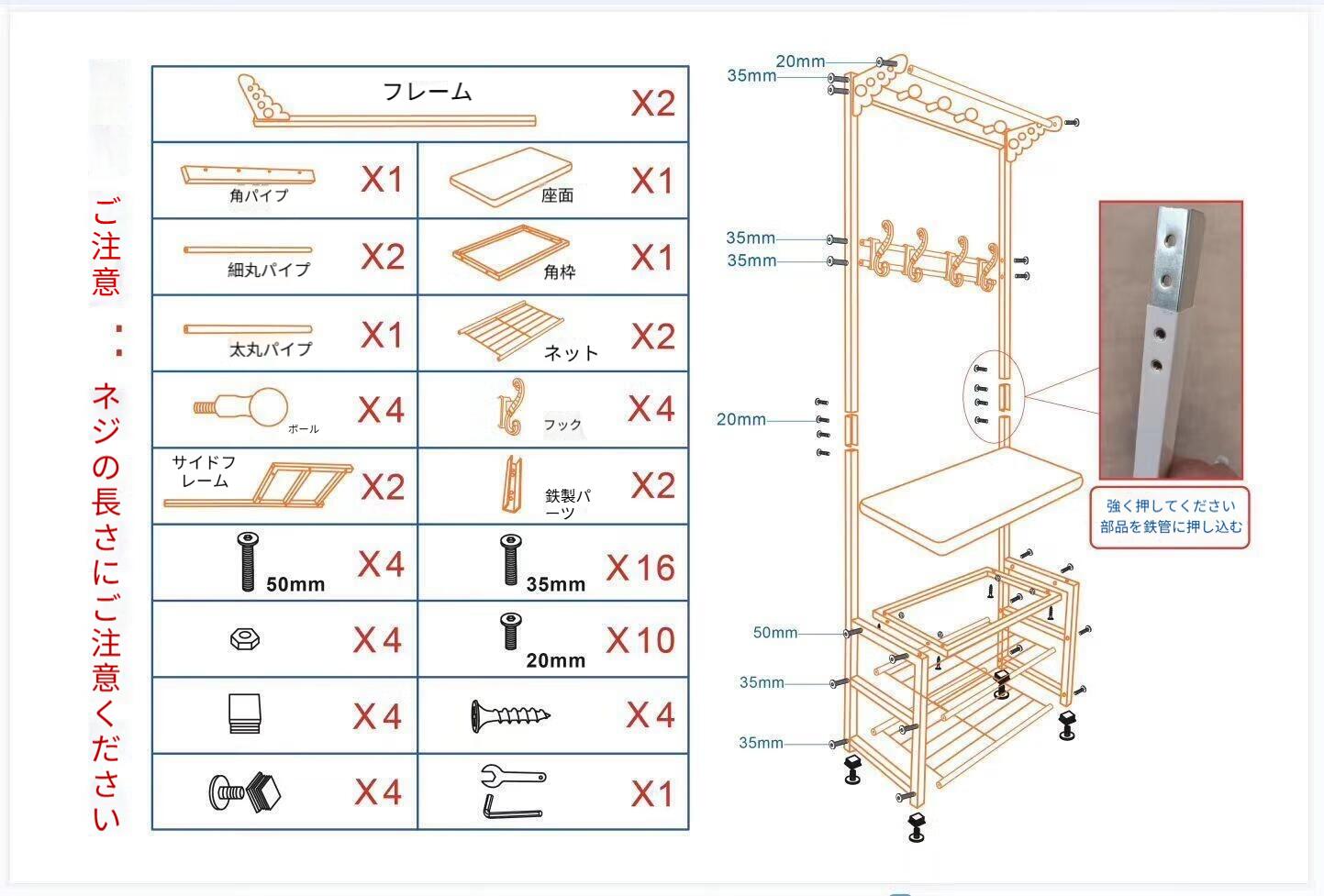 ご注意：ネジの長さにご注意ください

| フレーム X2 | |
|---|---|
| 角パイプ X1 | 座面 X1 |
| 細丸パイプ X2 | 角枠 X1 |
| 太丸パイプ X1 | ネット X2 |
| ボール X4 | フック X4 |
| サイドフレーム X2 | 鉄製パーツ X2 |
| 50mm X4 | 35mm X16 |
| X4 | 20mm X10 |
| X4 | X4 |
| X4 | X1 |

20mm
35mm
35mm
35mm
20mm
50mm
35mm
35mm

強く押してください
部品を鉄管に押し込む