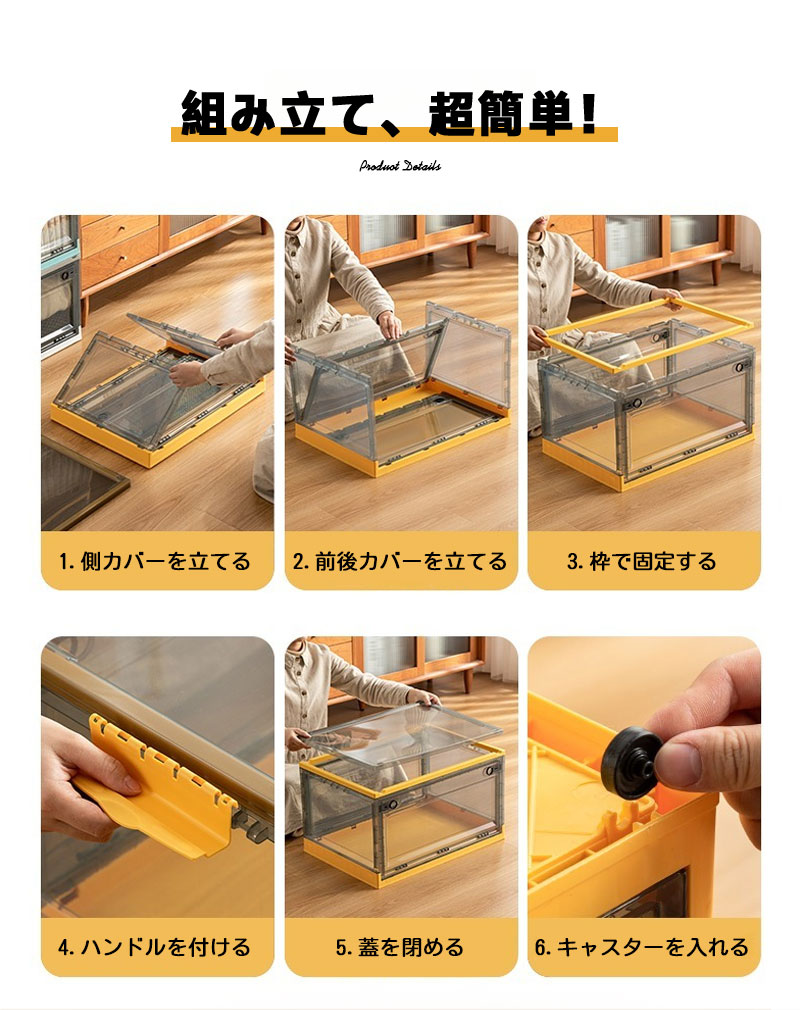 組み立て、超簡単!

Product Details

1. 側カバーを立てる

2. 前後カバーを立てる

3. 枠で固定する

4. ハンドルを付ける

5. 蓋を閉める

6. キャスターを入れる