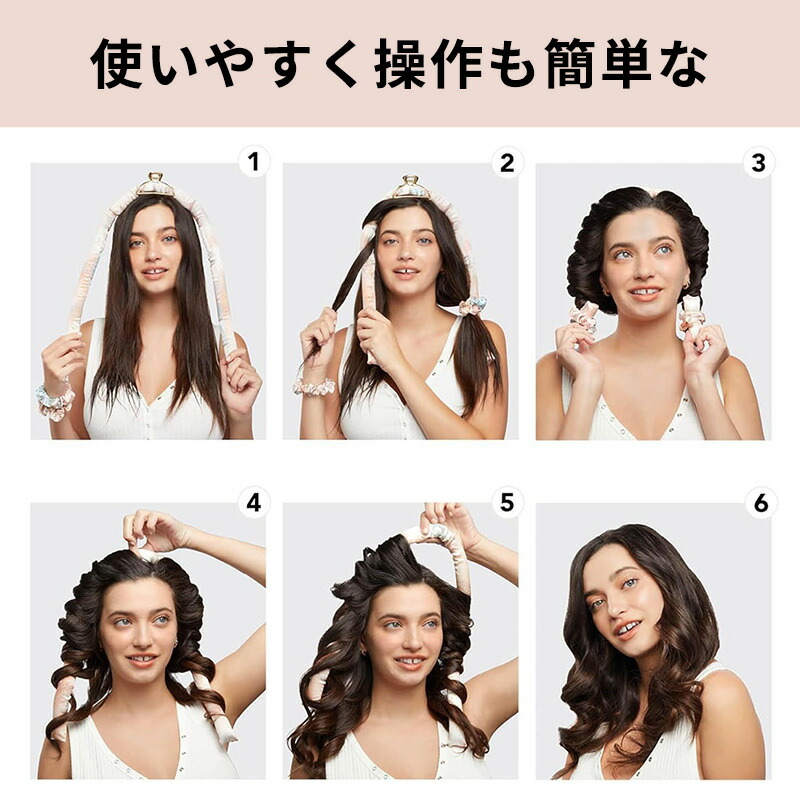 使いやすく操作も簡単な

1

2

3

4

5

6