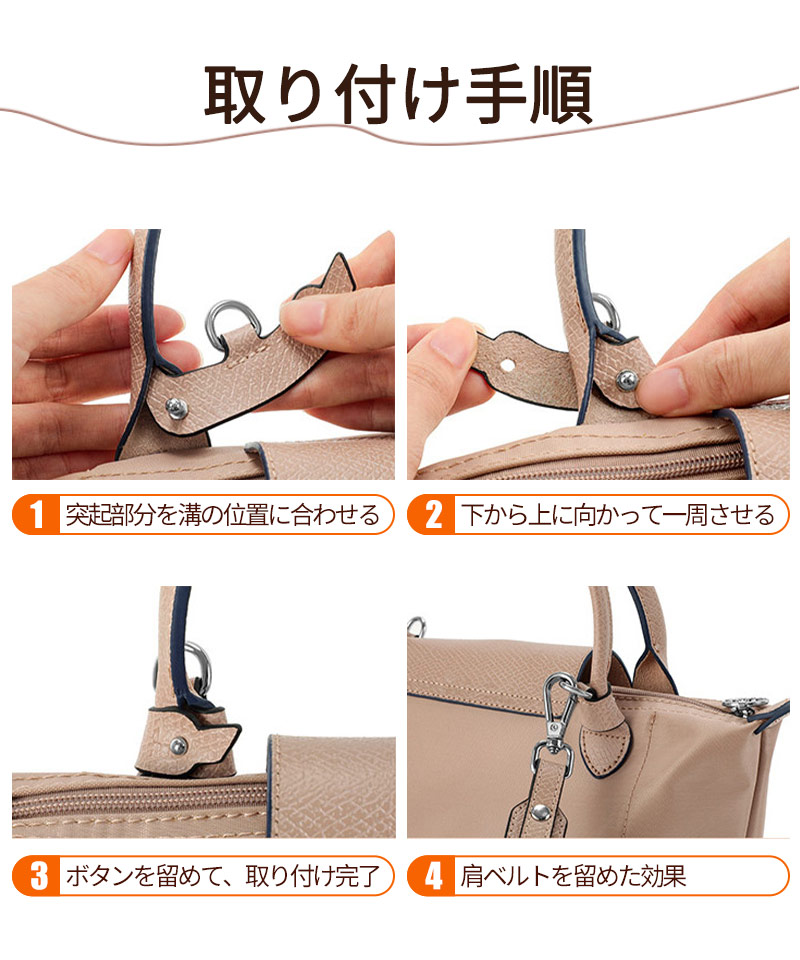 取り付け手順

1 突起部分を溝の位置に合わせる

2 下から上に向かって一周させる

3 ボタンを留めて、取り付け完了

4 肩ベルトを留めた効果