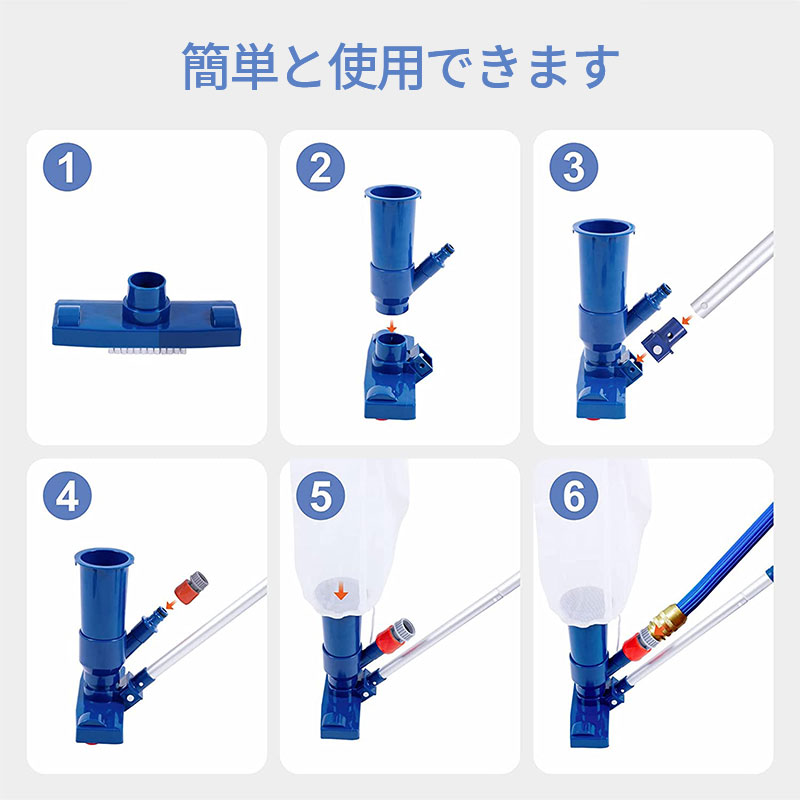 簡単と使用できます

1

2

3

4

5

6