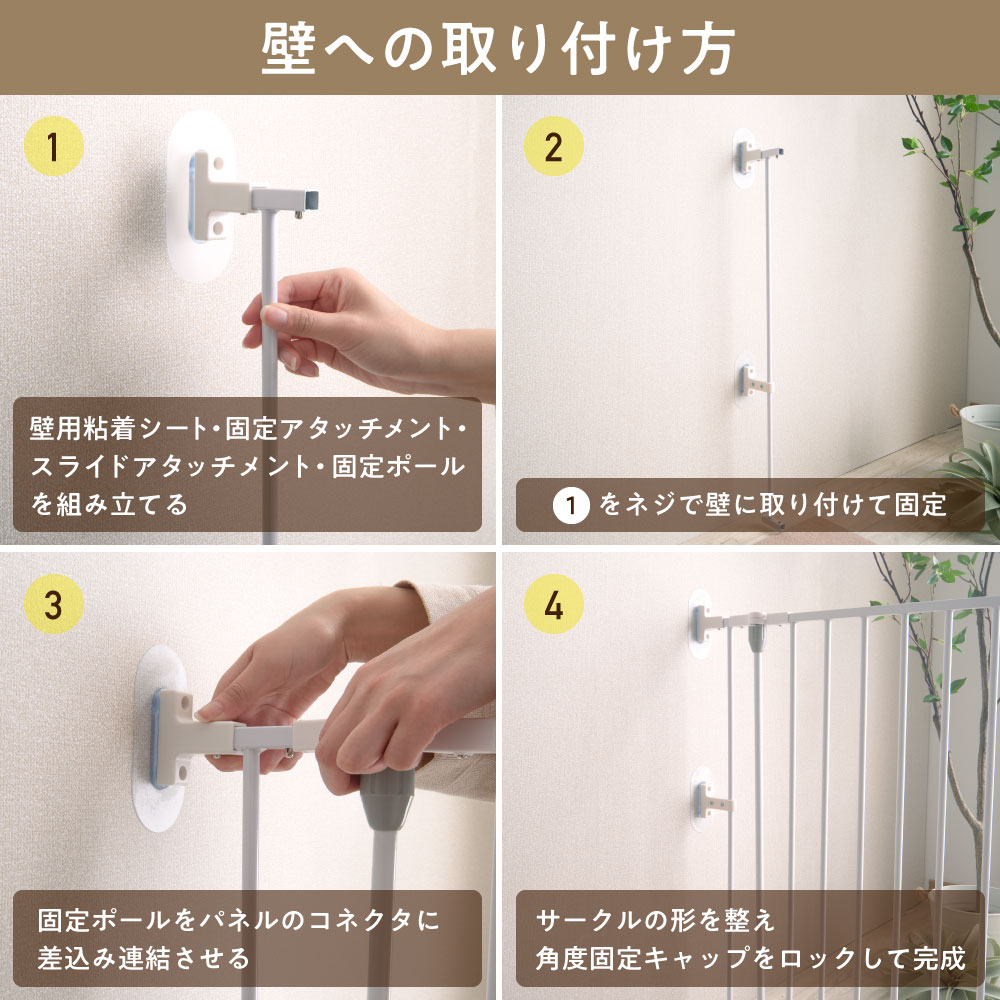 壁への取り付け方

1

壁用粘着シート・固定アタッチメント・スライドアタッチメント・固定ポールを組み立てる

2

1 をネジで壁に取り付けて固定

3

固定ポールをパネルのコネクタに差込み連結させる

4

サークルの形を整え
角度固定キャップをロックして完成