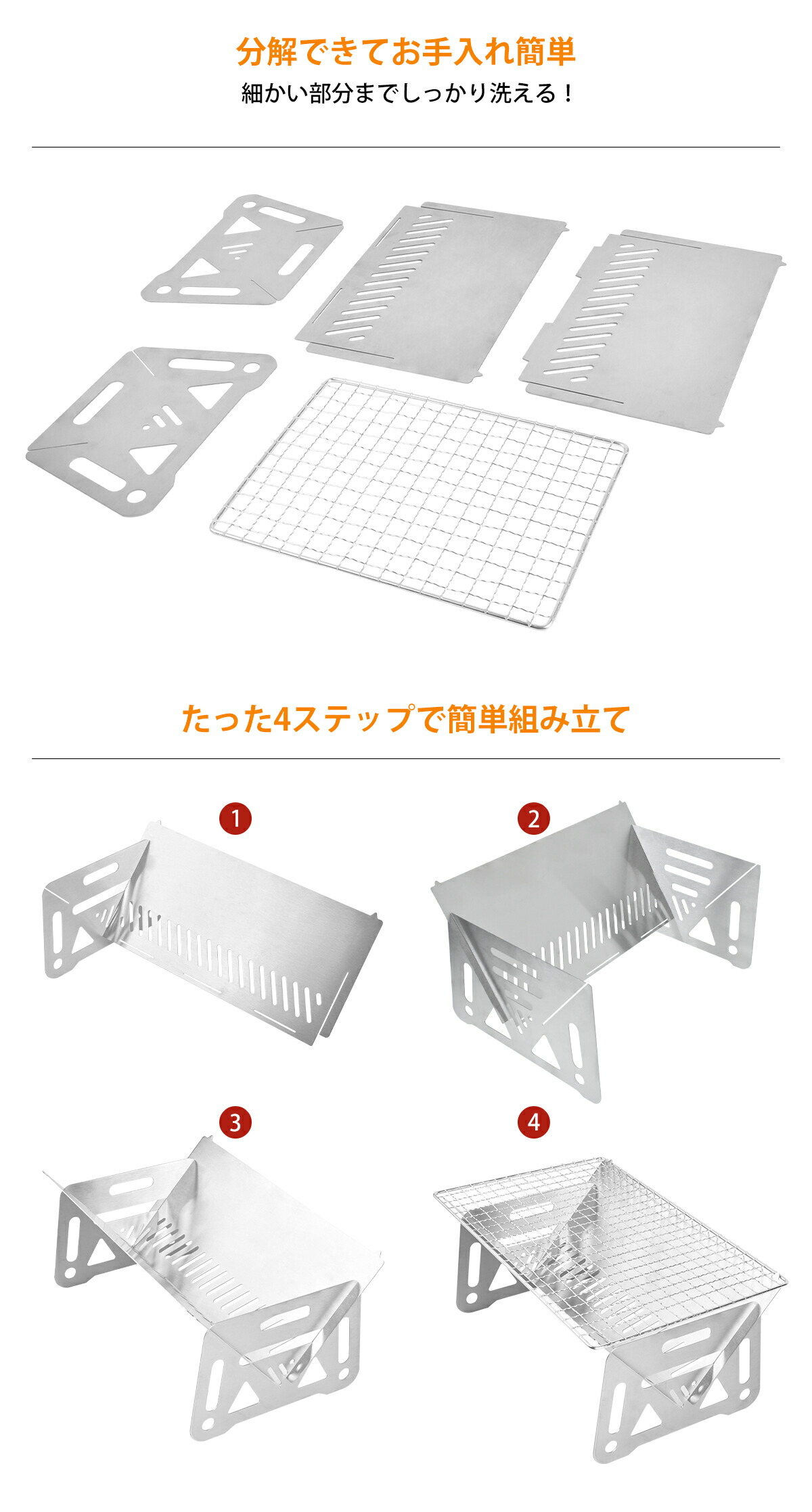 分解できてお手入れ簡単
細かい部分までしっかり洗える！

たった4ステップで簡単組み立て

1

2

3

4