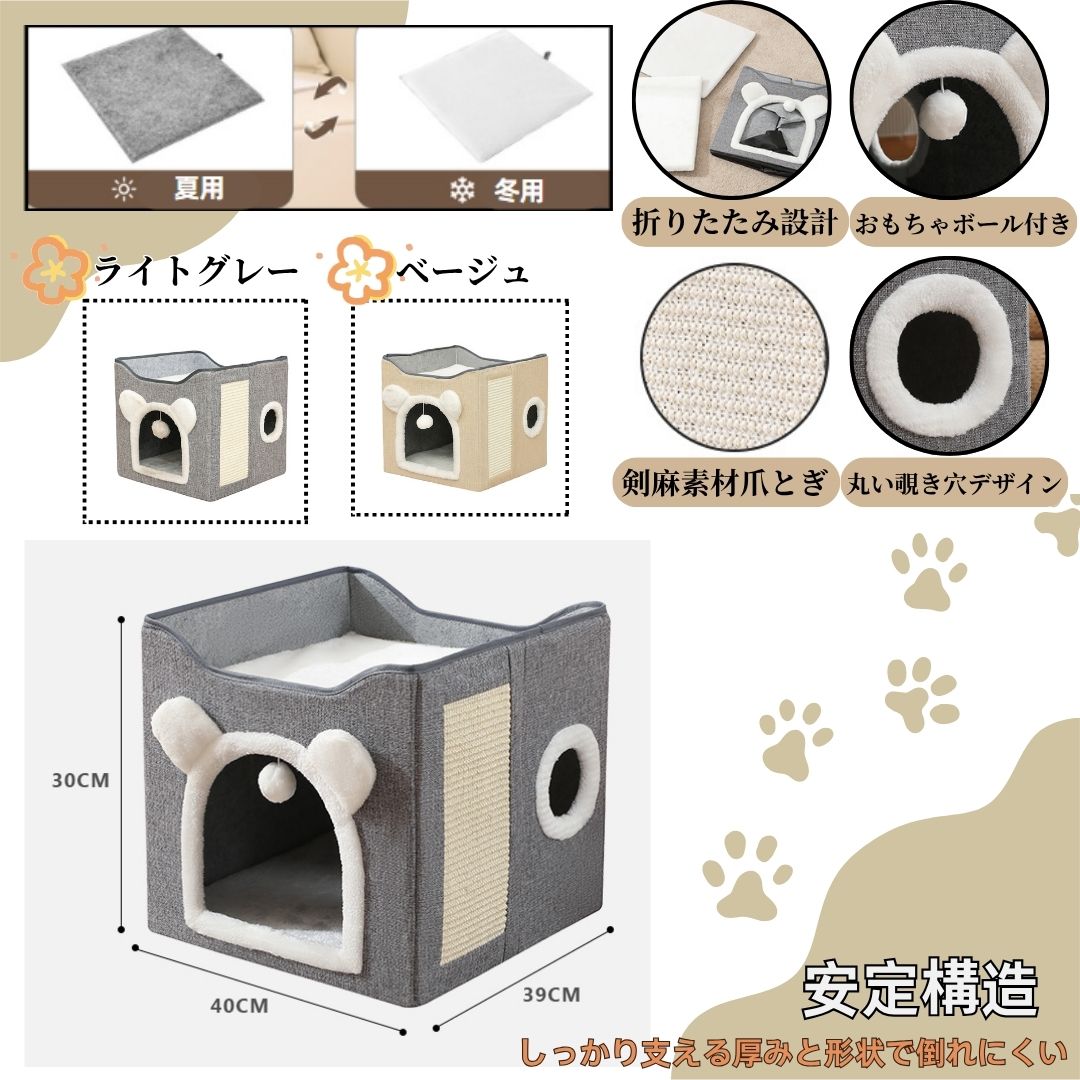 夏用

冬用

折りたたみ設計

おもちゃボール付き

ライトグレー

ベージュ

剣麻素材爪とぎ

丸い覗き穴デザイン

30CM

40CM

39CM

安定構造

しっかり支える厚みと形状で倒れにくい