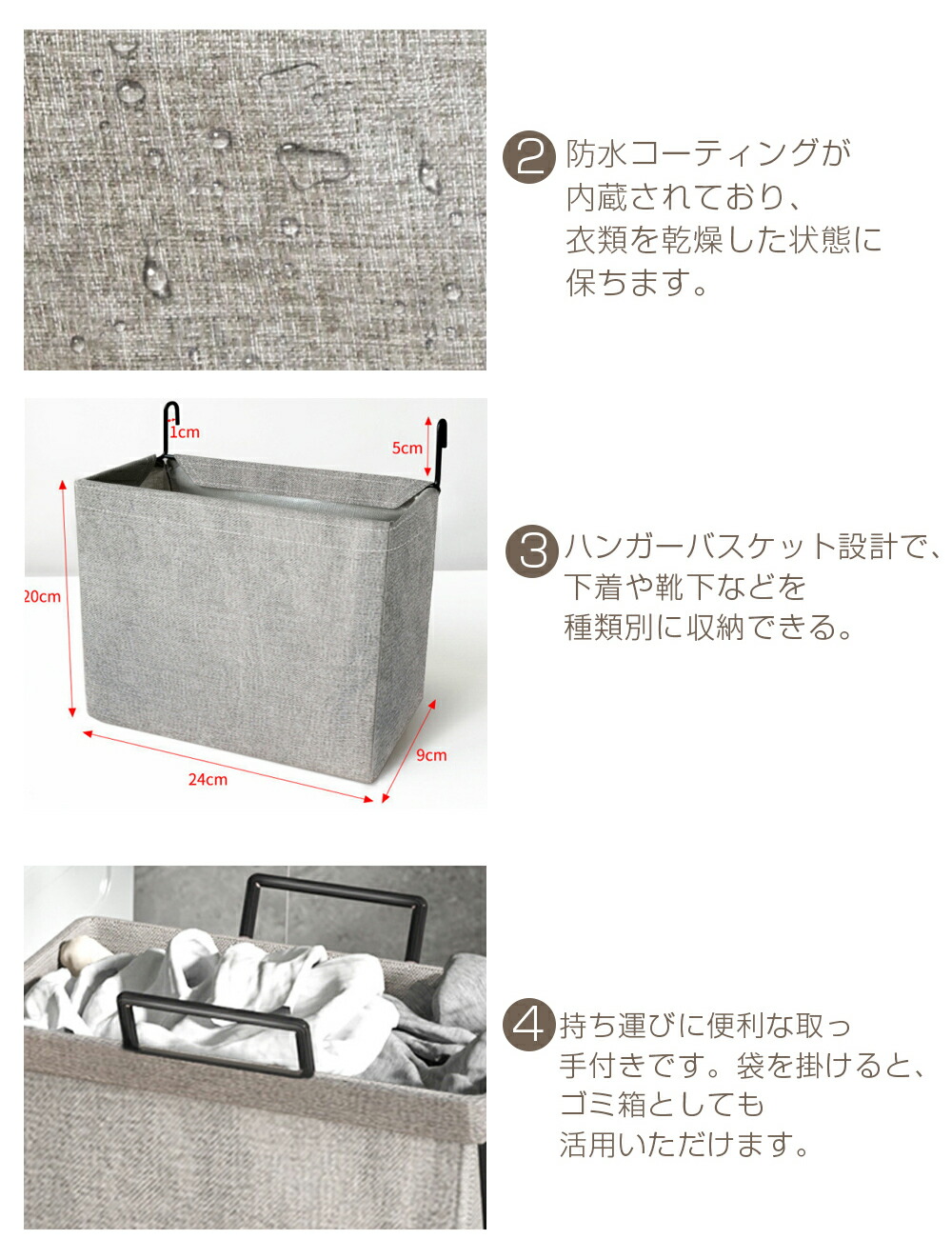 2 防水コーティングが内蔵されており、衣類を乾燥した状態に保ちます。

1cm

5cm

20cm

24cm

9cm

3 ハンガーバスケット設計で、下着や靴下などを種類別に収納できる。

4 持ち運びに便利な取っ手付きです。袋を掛けると、ゴミ箱としても活用いただけます。