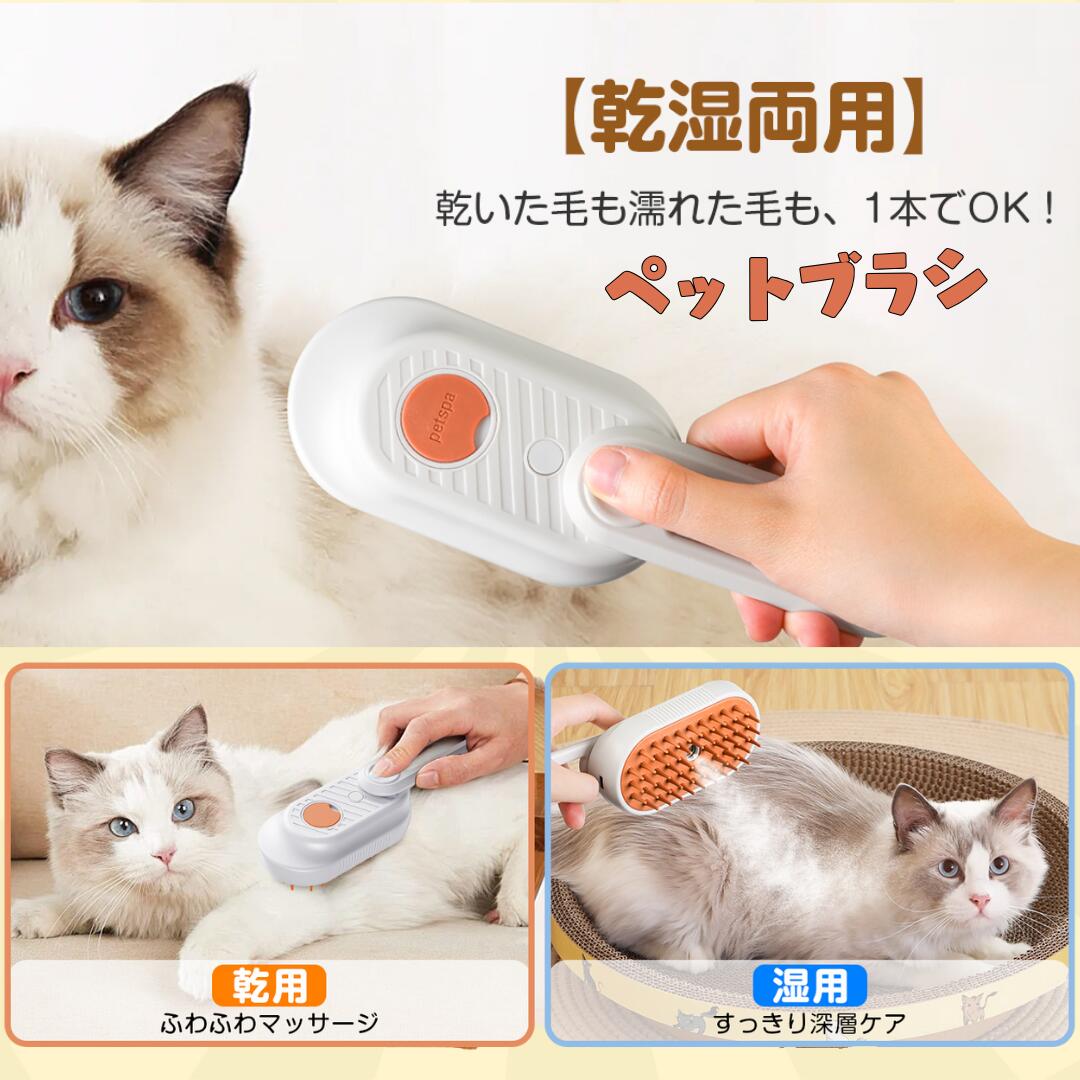 【乾湿両用】

乾いた毛も濡れた毛も、1本でOK！

ペットブラシ

petspa

乾用
ふわふわマッサージ

湿用
すっきり深層ケア