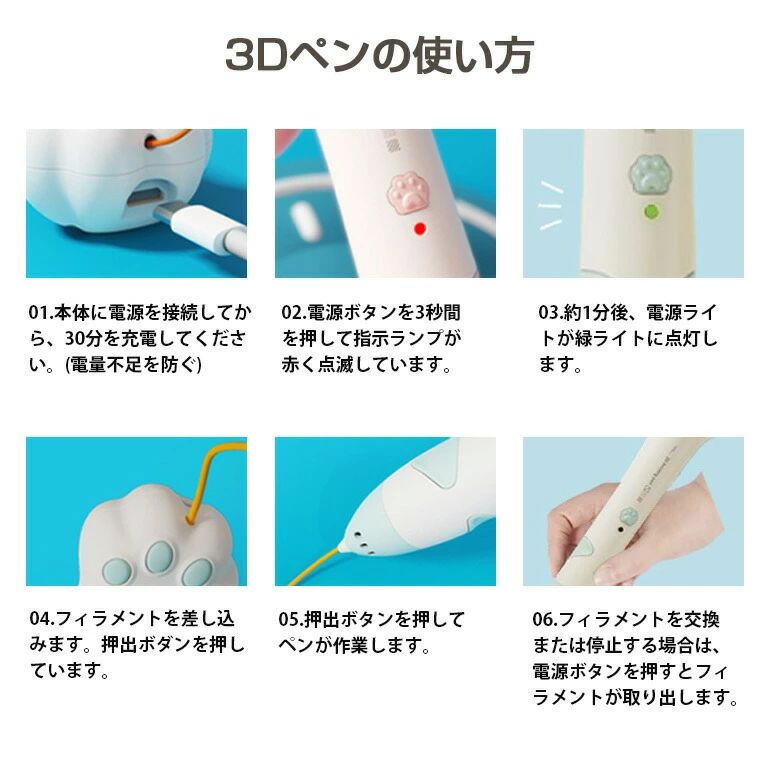 3Dペンの使い方

01.本体に電源を接続してから、30分を充電してください。(電量不足を防ぐ)

02.電源ボタンを3秒間を押して指示ランプが赤く点滅しています。

03.約1分後、電源ライトが緑ライトに点灯します。

04.フィラメントを差し込みます。押出ボダンを押しています。

05.押出ボタンを押してペンが作業します。

06.フィラメントを交換または停止する場合は、電源ボタンを押すとフィラメントが取り出します。