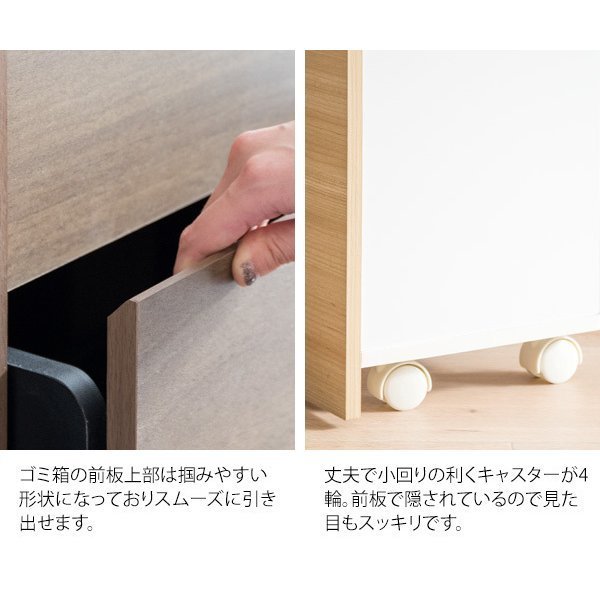 ゴミ箱の前板上部は掴みやすい形状になっておりスムーズに引き出せます。

丈夫で小回りの利くキャスターが4輪。前板で隠されているので見た目もスッキリです。