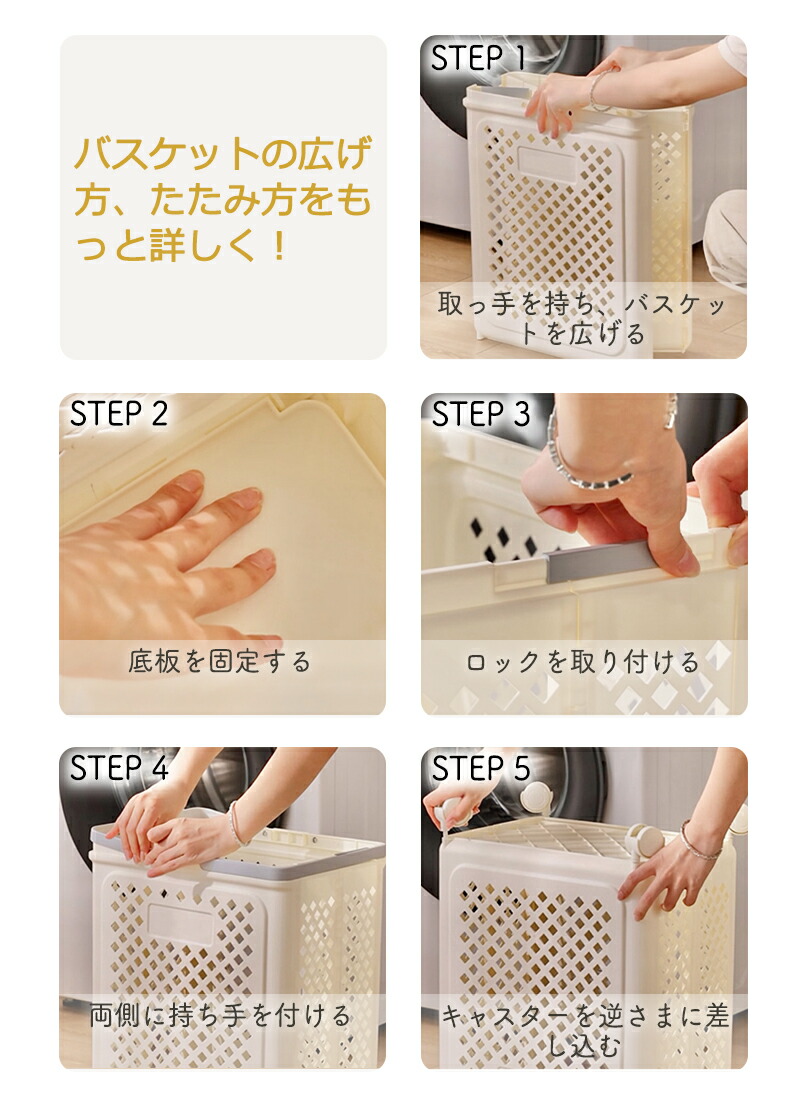 バスケットの広げ方、たたみ方をもっと詳しく！

STEP 1

取っ手を持ち、バスケットを広げる

STEP 2

底板を固定する

STEP 3

ロックを取り付ける

STEP 4

両側に持ち手を付ける

STEP 5

キャスターを逆さまに差し込む