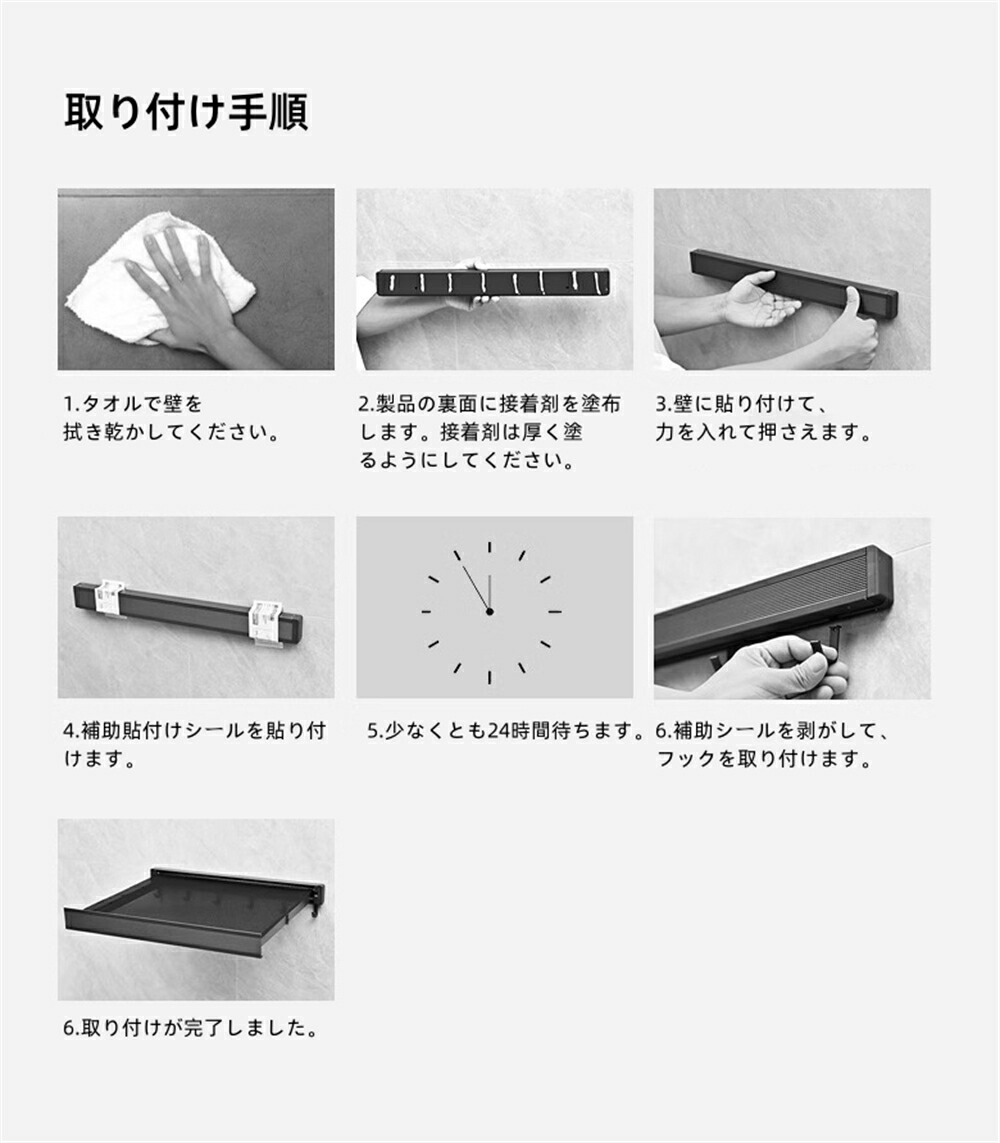 取り付け手順

1.タオルで壁を拭き乾かしてください。

2.製品の裏面に接着剤を塗布します。接着剤は厚く塗るようにしてください。

3.壁に貼り付けて、力を入れて押さえます。

4.補助貼付けシールを貼り付けます。

5.少なくとも24時間待ちます。

6.補助シールを剥がして、フックを取り付けます。

6.取り付けが完了しました。