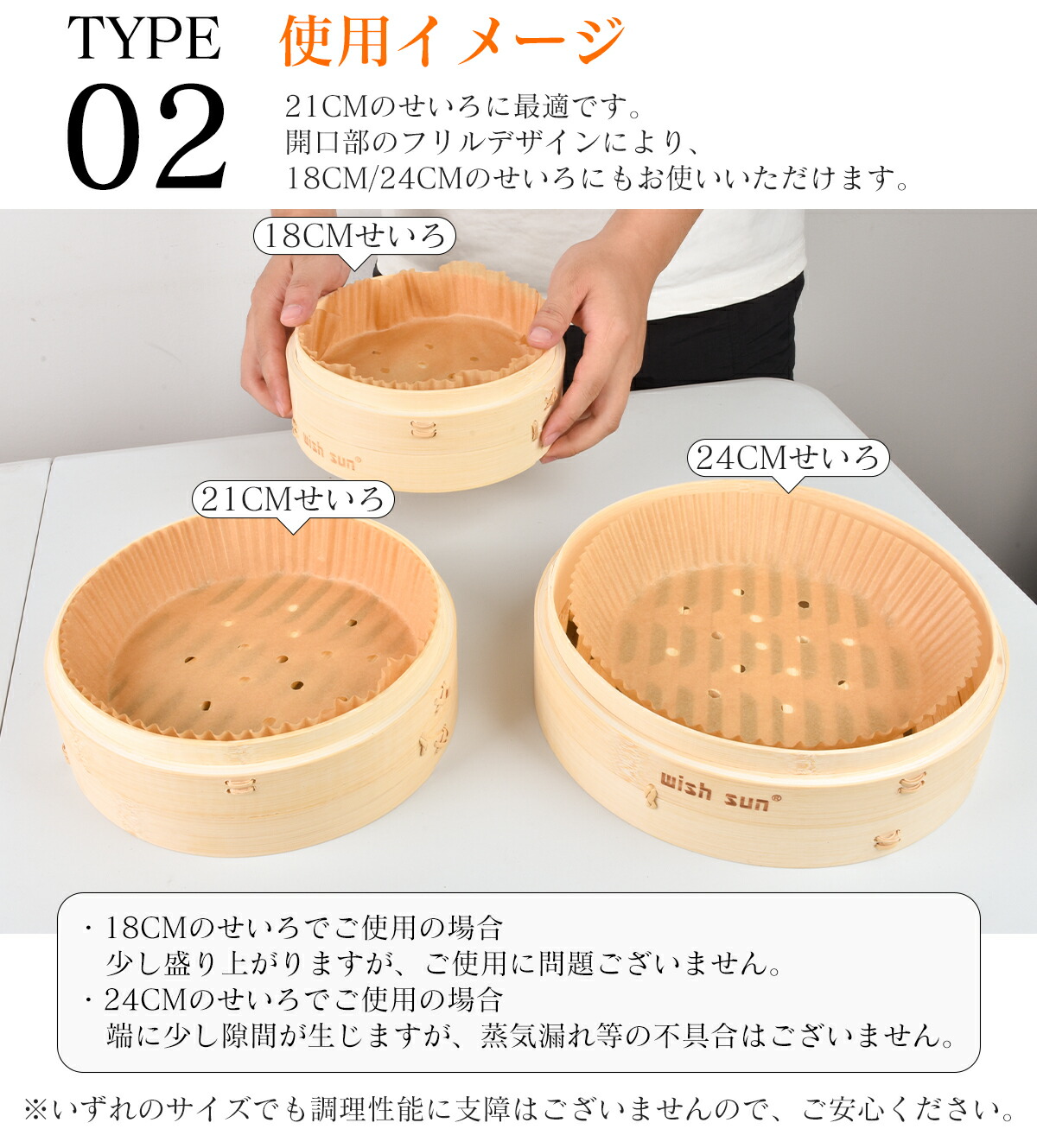 TYPE
02

使用イメージ

21CMのせいろに最適です。
開口部のフリルデザインにより、
18CM/24CMのせいろにもお使いいただけます。

18CMせいろ

wish sun®

24CMせいろ

21CMせいろ

wish sun®

・18CMのせいろでご使用の場合
少し盛り上がりますが、ご使用に問題ございません。
・24CMのせいろでご使用の場合
端に少し隙間が生じますが、蒸気漏れ等の不具合はございません。

※いずれのサイズでも調理性能に支障はございませんので、ご安心ください。