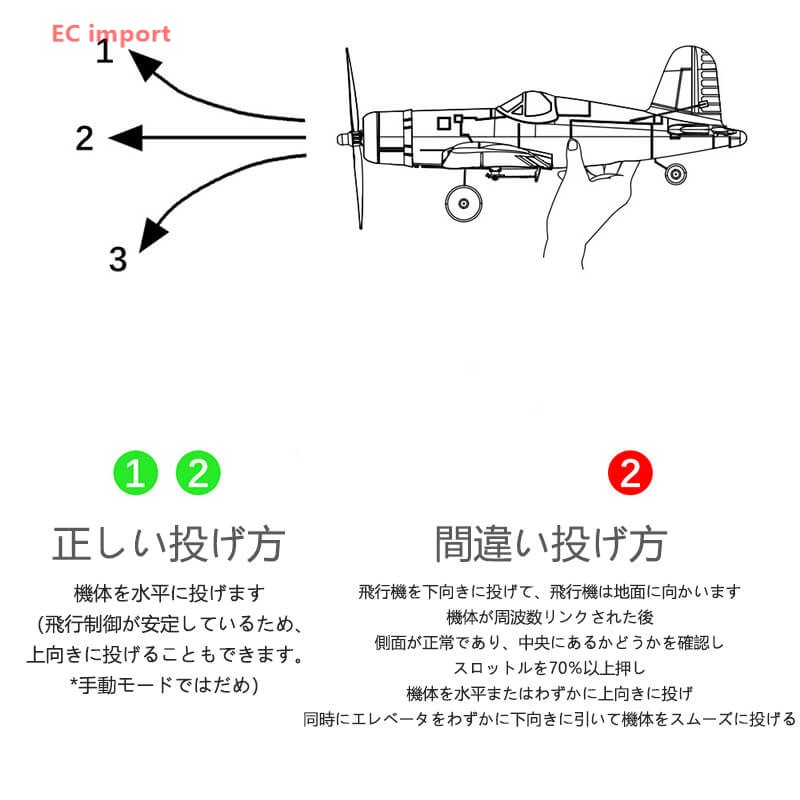 EC import
1
2
3

1 2
正しい投げ方
機体を水平に投げます
（飛行制御が安定しているため、
上向きに投げることもできます。
*手動モードではだめ）

2
間違い投げ方
飛行機を下向きに投げて、飛行機は地面に向かいます
機体が周波数リンクされた後
側面が正常であり、中央にあるかどうかを確認し
スロットルを70%以上押し
機体を水平またはわずかに上向きに投げ
同時にエレベータをわずかに下向きに引いて機体をスムーズに投げる