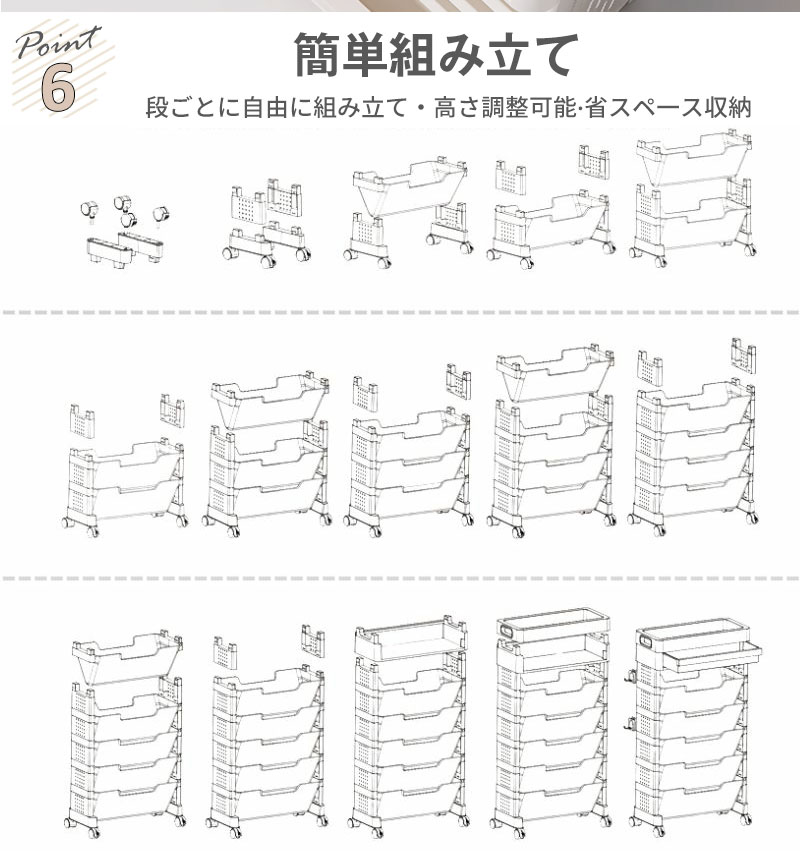 Point 6

簡単組み立て

段ごとに自由に組み立て・高さ調整可能·省スペース収納