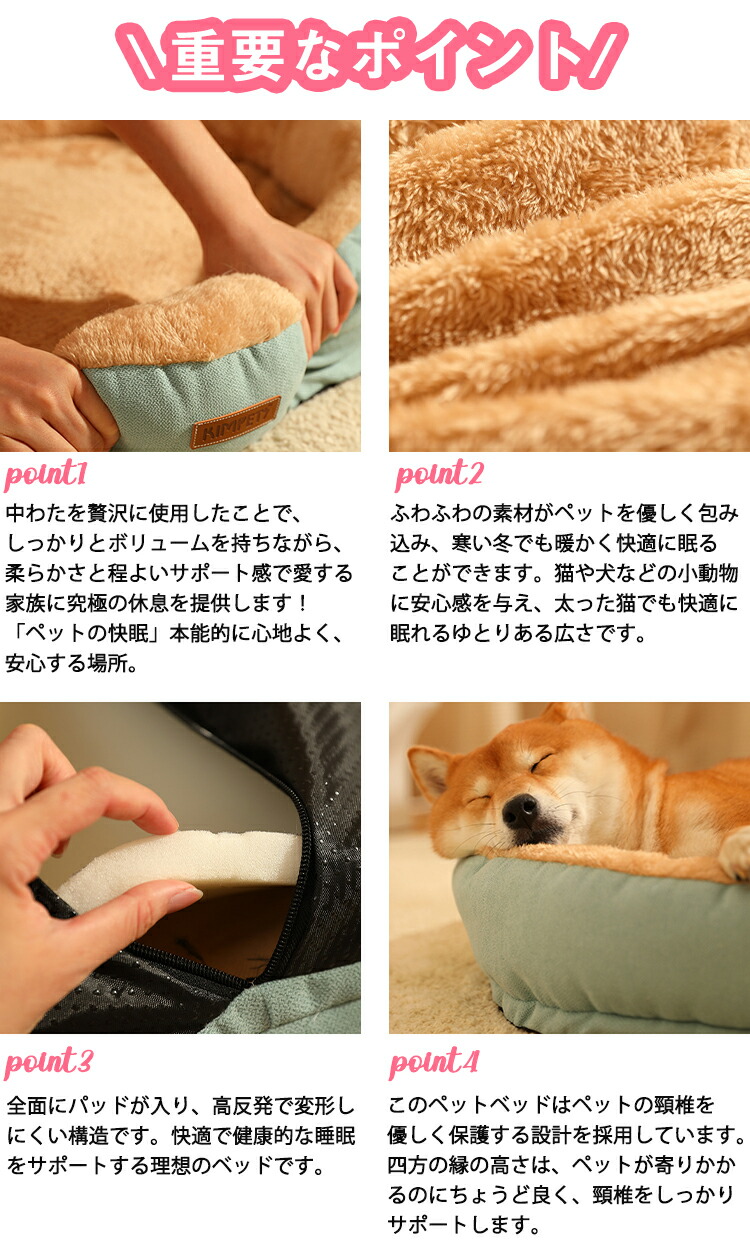 \重要なポイント/

KIMPETS

point1

中わたを贅沢に使用したことで、しっかりとボリュームを持ちながら、柔らかさと程よいサポート感で愛する家族に究極の休息を提供します！「ペットの快眠」本能的に心地よく、安心する場所。

point2

ふわふわの素材がペットを優しく包み込み、寒い冬でも暖かく快適に眠ることができます。猫や犬などの小動物に安心感を与え、太った猫でも快適に眠れるゆとりある広さです。

point3

全面にパッドが入り、高反発で変形しにくい構造です。快適で健康的な睡眠をサポートする理想のベッドです。

point4

このペットベッドはペットの頸椎を優しく保護する設計を採用しています。四方の縁の高さは、ペットが寄りかかるのにちょうど良く、頸椎をしっかりサポートします。