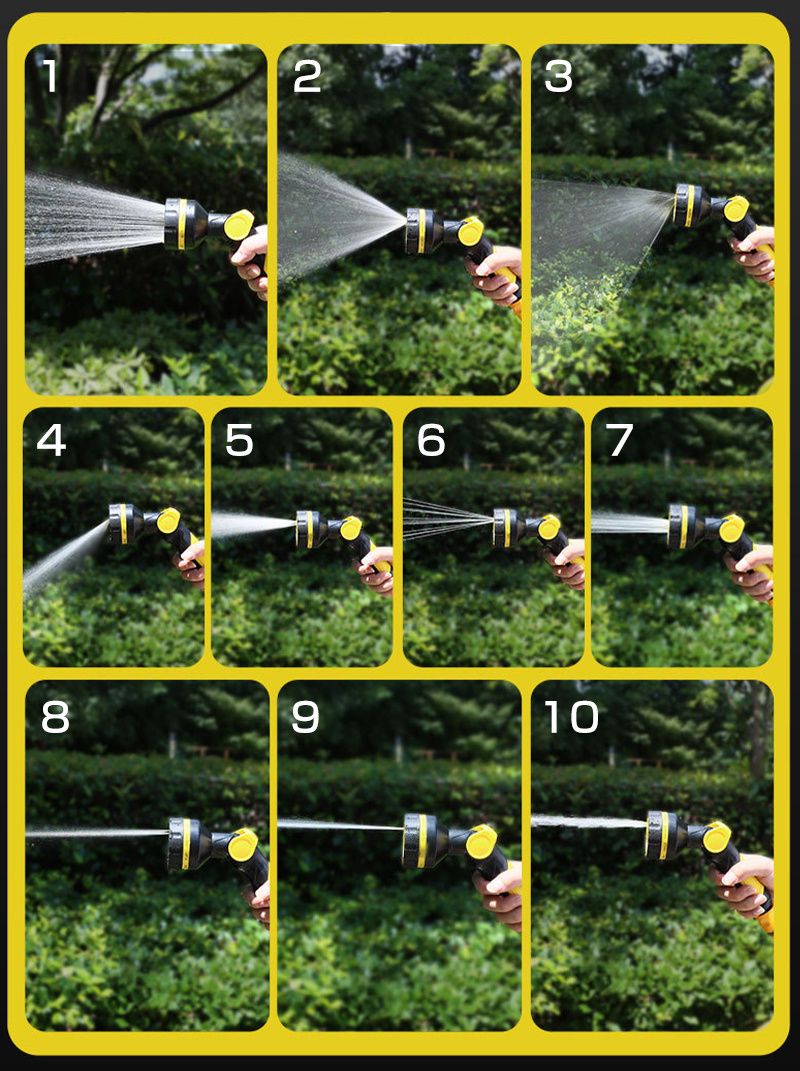 1
2
3
4
5
6
7
8
9
10