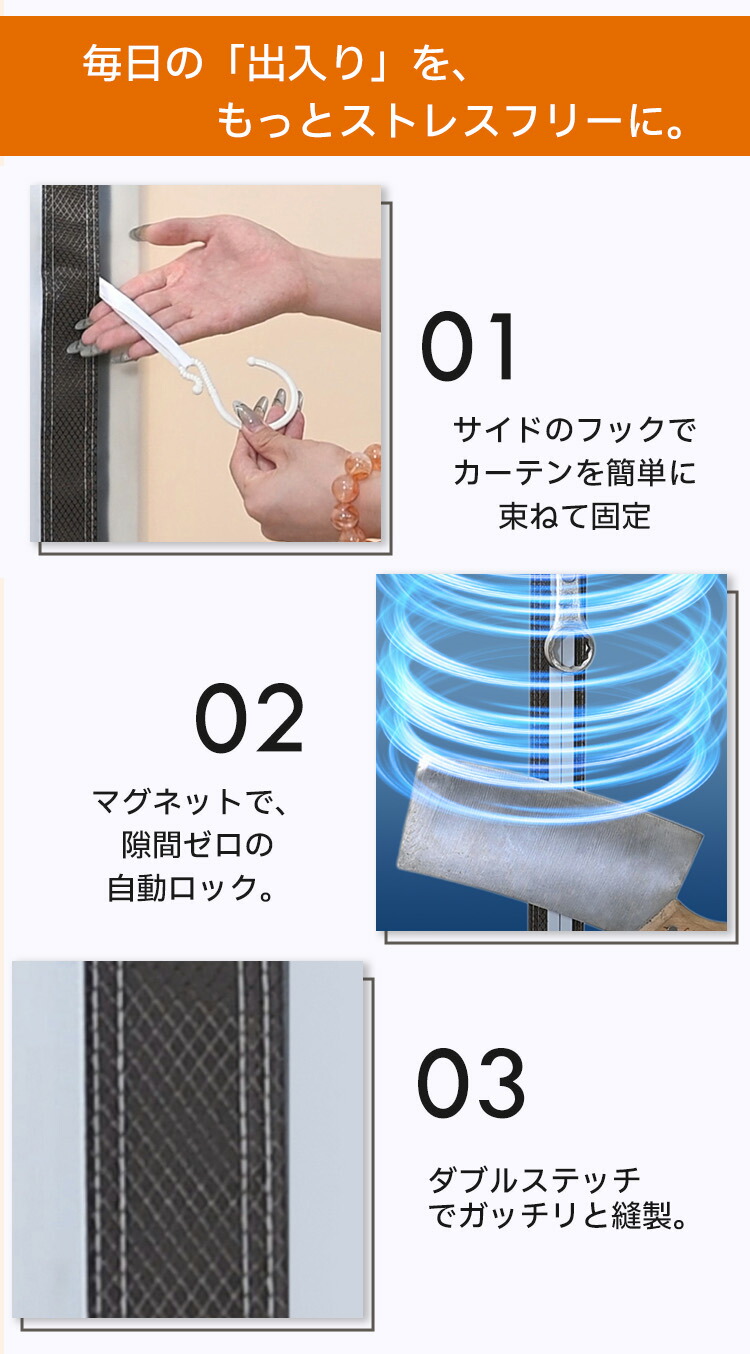 毎日の「出入り」を、
もっとストレスフリーに。

01

サイドのフックで
カーテンを簡単に
束ねて固定

02

マグネットで、
隙間ゼロの
自動ロック。

03

ダブルステッチ
でガッチリと縫製。