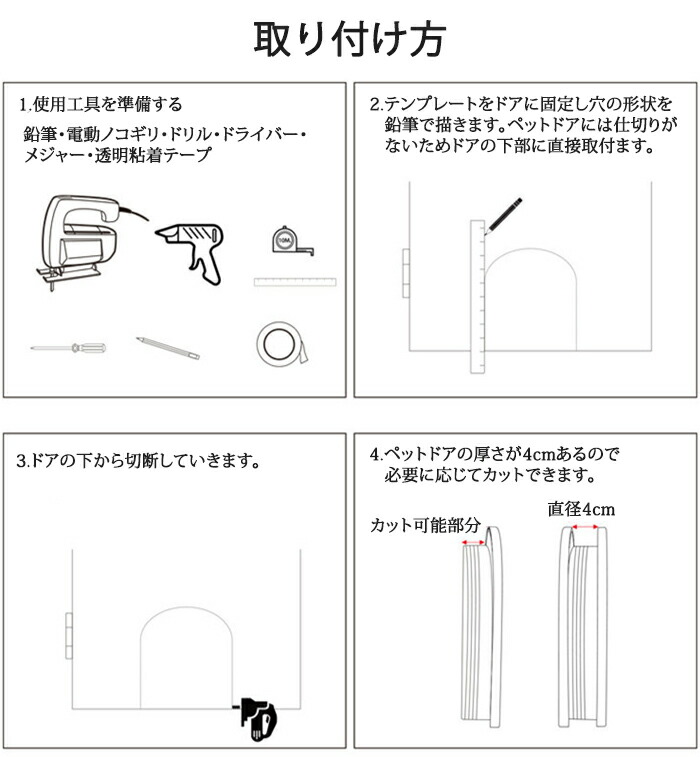 取り付け方

1.使用工具を準備する
鉛筆・電動ノコギリ・ドリル・ドライバー・メジャー・透明粘着テープ

10M

2.テンプレートをドアに固定し穴の形状を鉛筆で描きます。ペットドアには仕切りがないためドアの下部に直接取付ます。

3.ドアの下から切断していきます。

4.ペットドアの厚さが4cmあるので必要に応じてカットできます。

カット可能部分

直径4cm