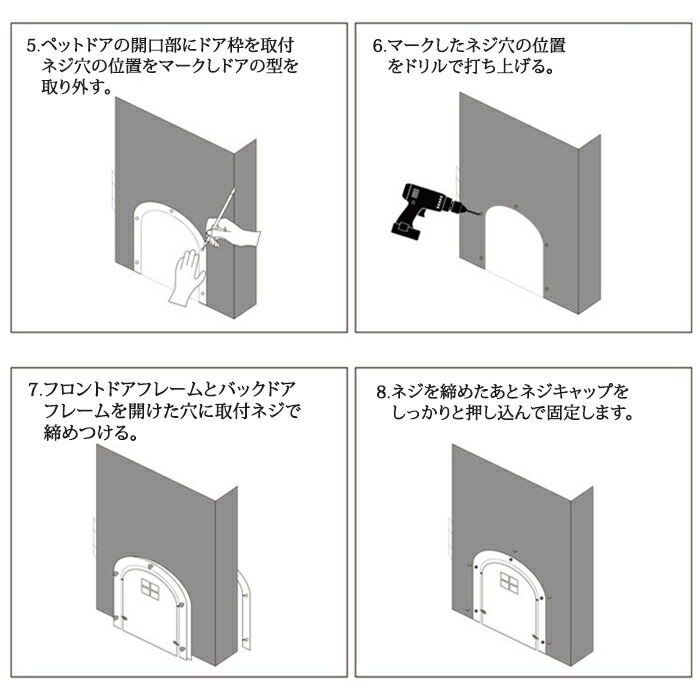 5.ペットドアの開口部にドア枠を取付ネジ穴の位置をマークしドアの型を取り外す。

6.マークしたネジ穴の位置をドリルで打ち上げる。

7.フロントドアフレームとバックドアフレームを開けた穴に取付ネジで締めつける。

8.ネジを締めたあとネジキャップをしっかりと押し込んで固定します。