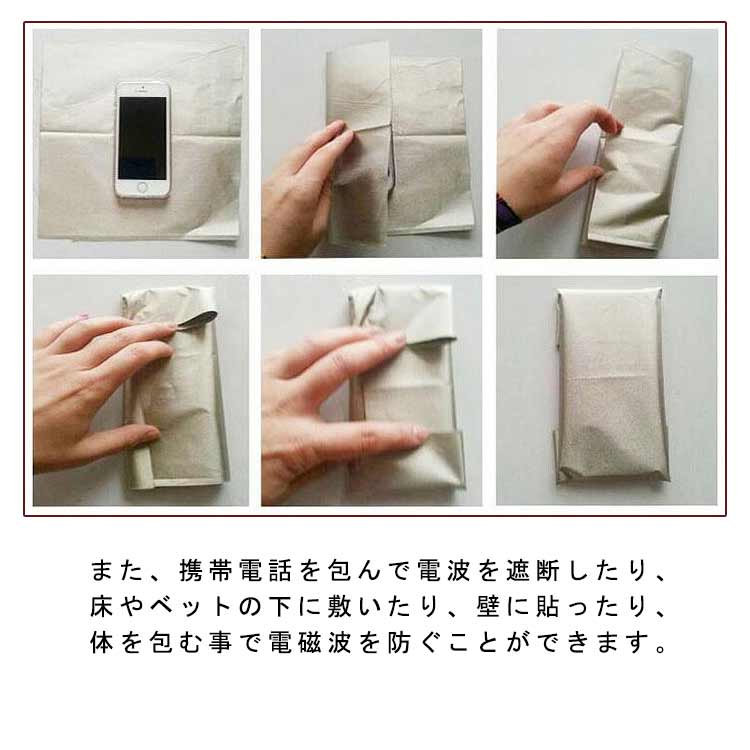 また、携帯電話を包んで電波を遮断したり、床やベットの下に敷いたり、壁に貼ったり、体を包む事で電磁波を防ぐことができます。