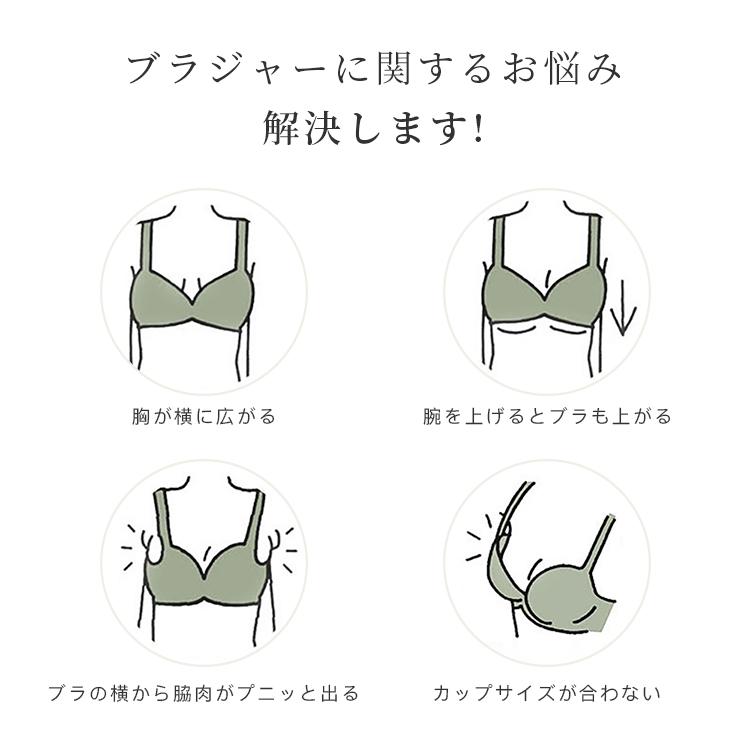 ブラジャーに関するお悩み
解決します!

胸が横に広がる

腕を上げるとブラも上がる

ブラの横から脇肉がプニッと出る

カップサイズが合わない