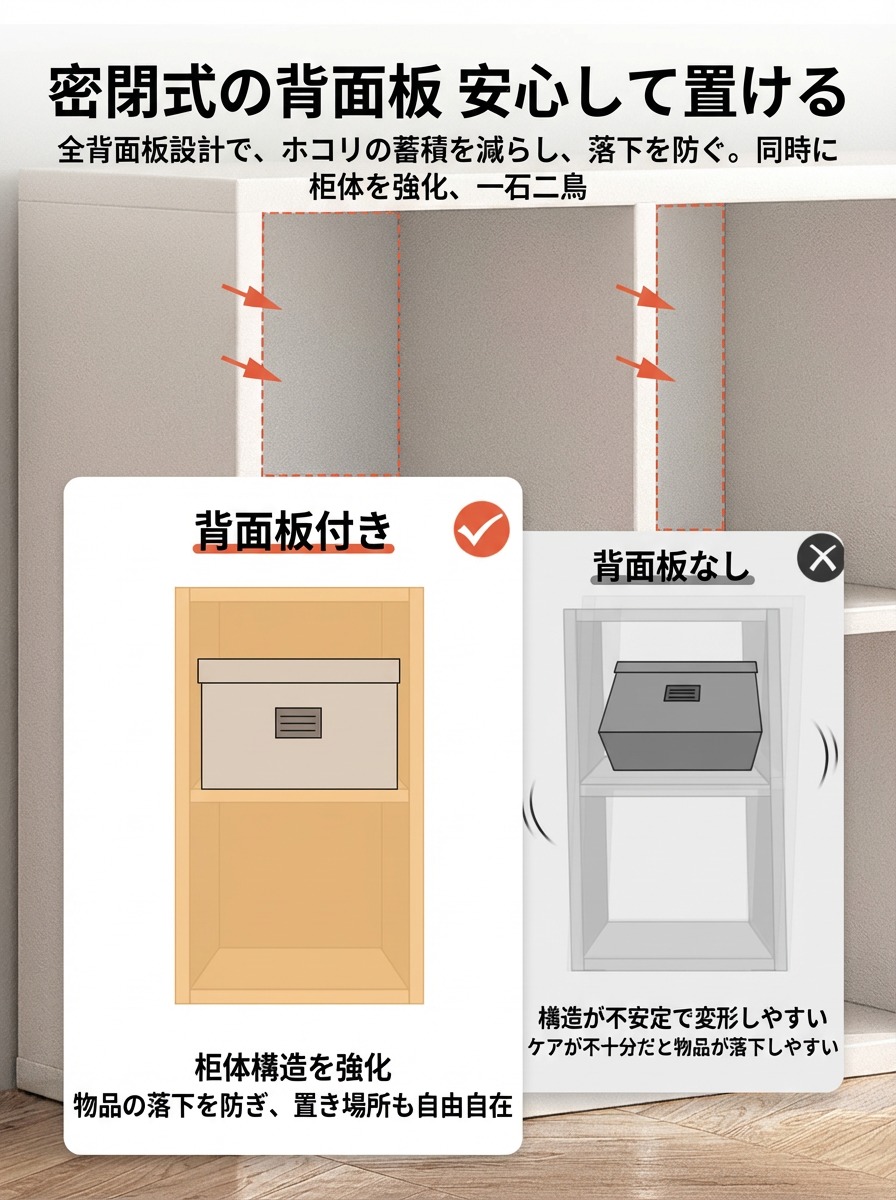 密閉式の背面板 安心して置ける

全背面板設計で、ホコリの蓄積を減らし、落下を防ぐ。同時に柜体を強化、一石二鳥

背面板付き

柜体構造を強化
物品の落下を防ぎ、置き場所も自由自在

背面板なし

構造が不安定で変形しやすい
ケアが不十分だと物品が落下しやすい