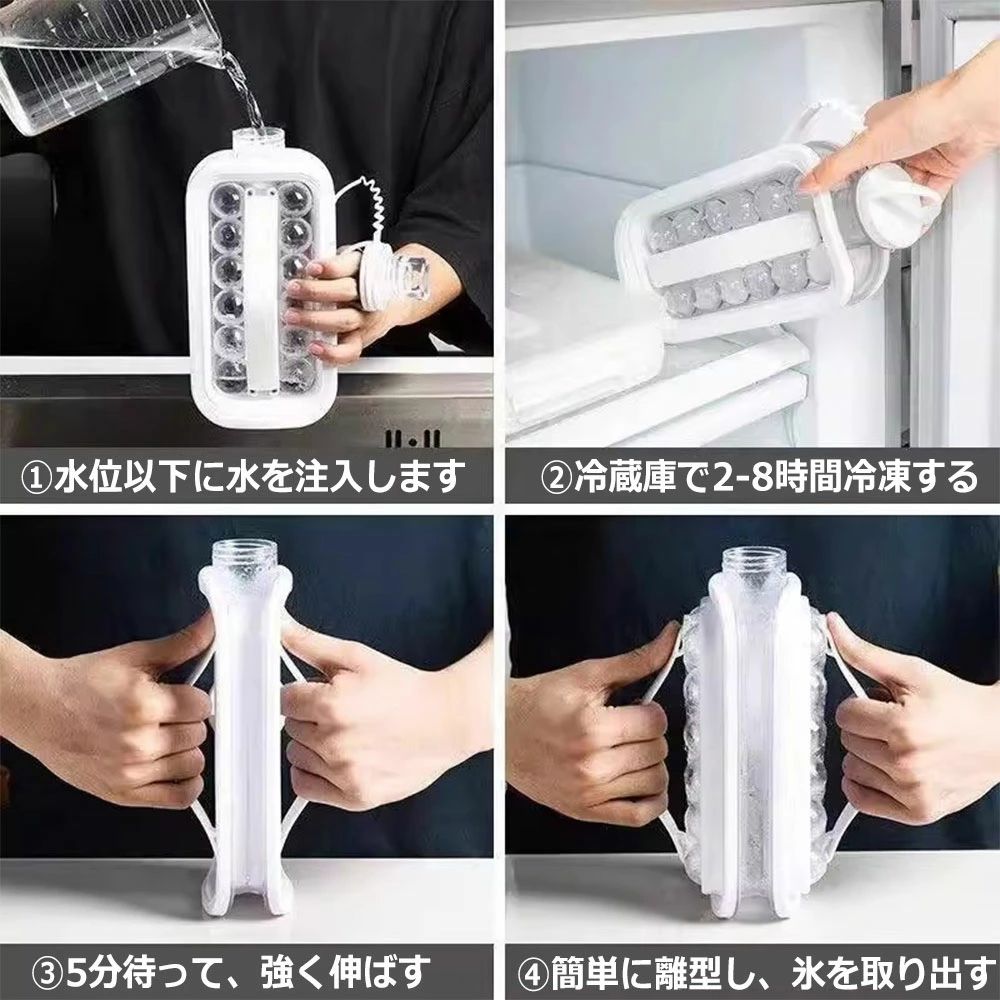 ①水位以下に水を注入します

②冷蔵庫で2-8時間冷凍する

③5分待って、強く伸ばす

④簡単に離型し、氷を取り出す